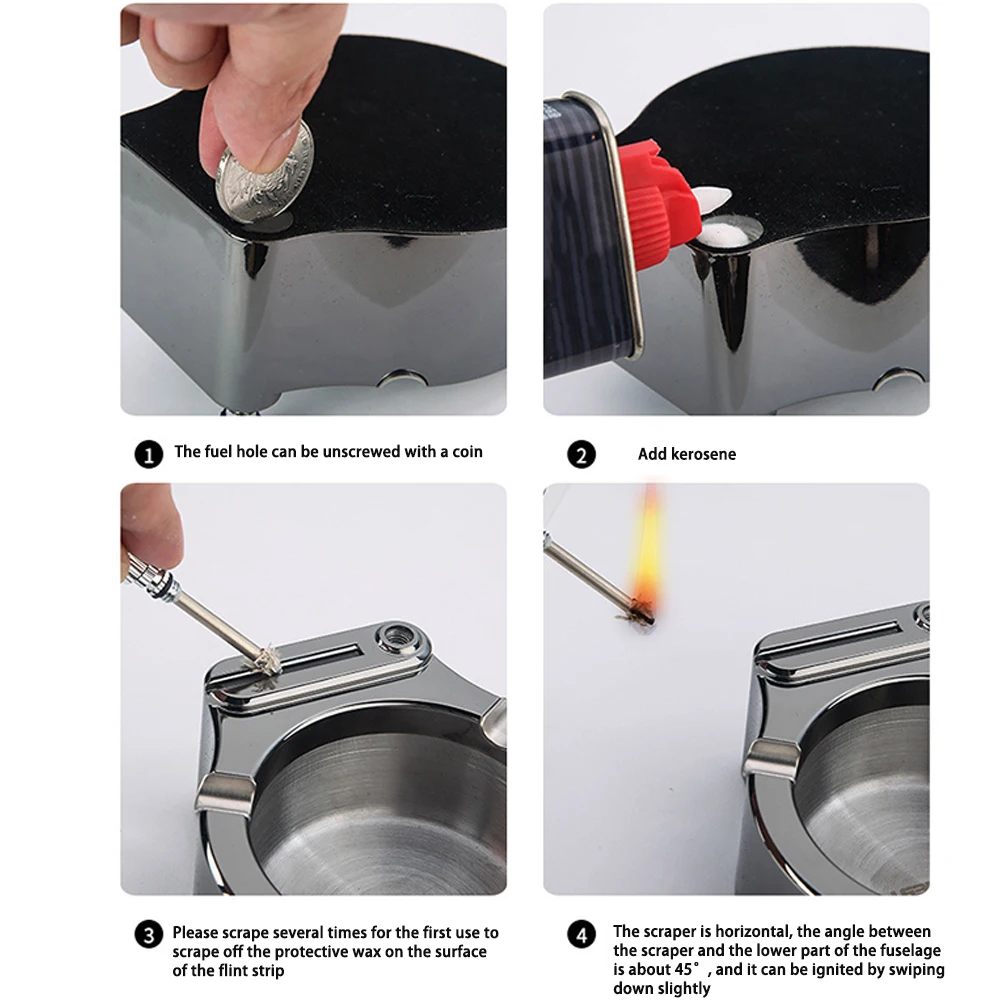 1 The fuel hole can be unscrewed with a coin

2 Add kerosene

3 Please scrape several times for the first use to scrape off the protective wax on the surface of the flint strip

4 The scraper is horizontal, the angle between the scraper and the lower part of the fuselage is about 45° , and it can be ignited by swiping down slightly