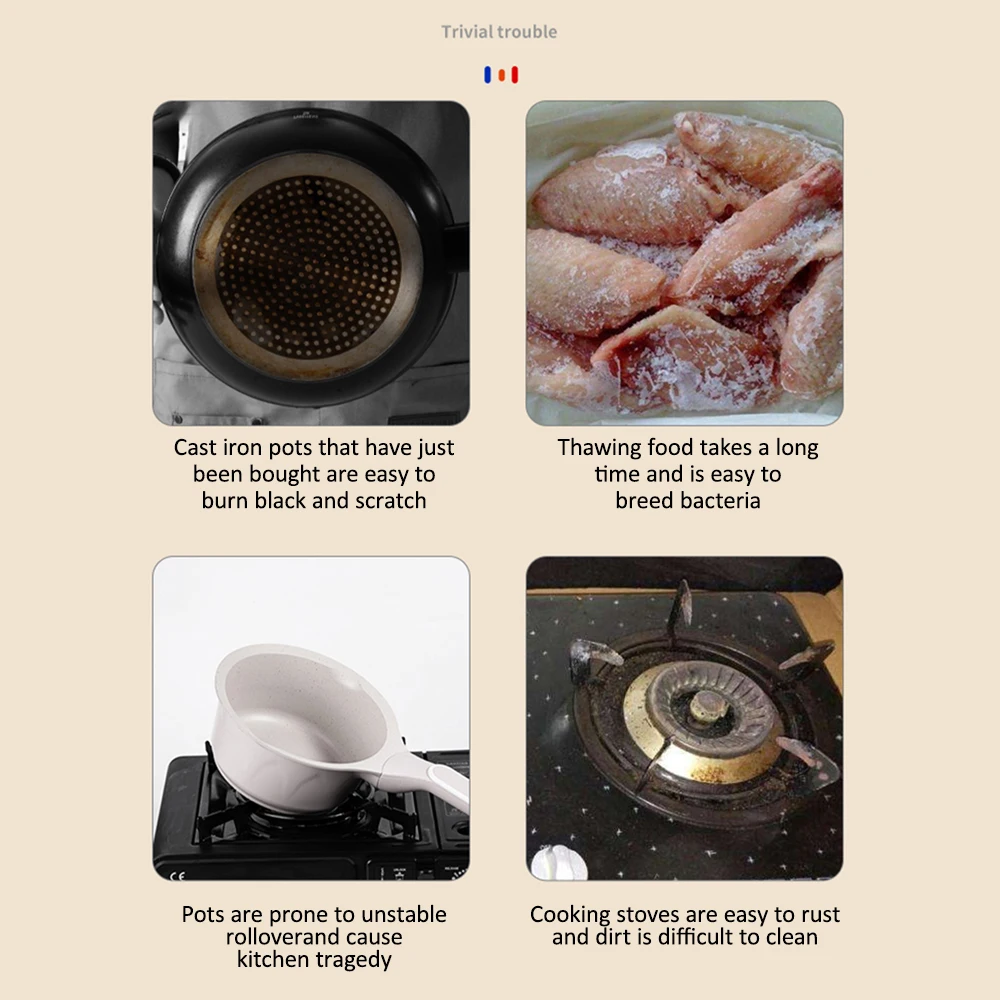 Trivial trouble

Cast iron pots that have just been bought are easy to burn black and scratch

Thawing food takes a long time and is easy to breed bacteria

Pots are prone to unstable rolloverand cause kitchen tragedy

Cooking stoves are easy to rust and dirt is difficult to clean