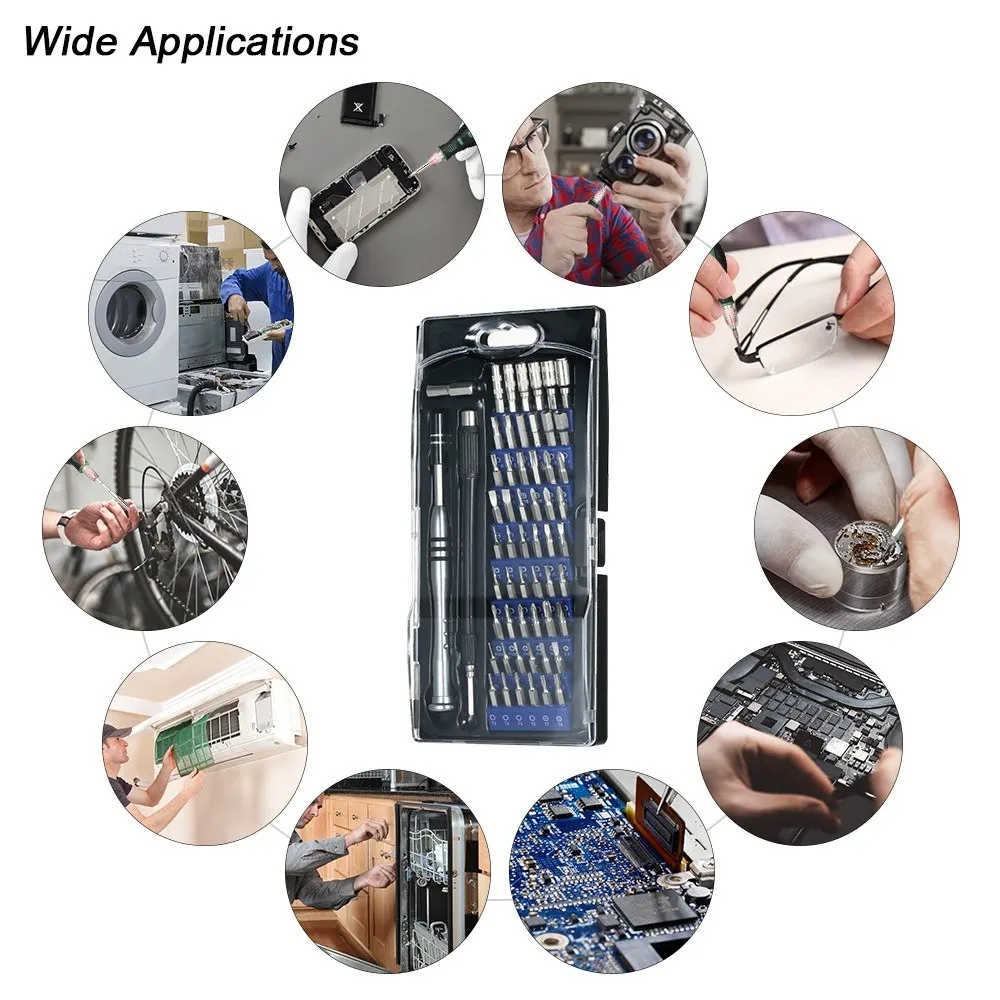 Wide Applications