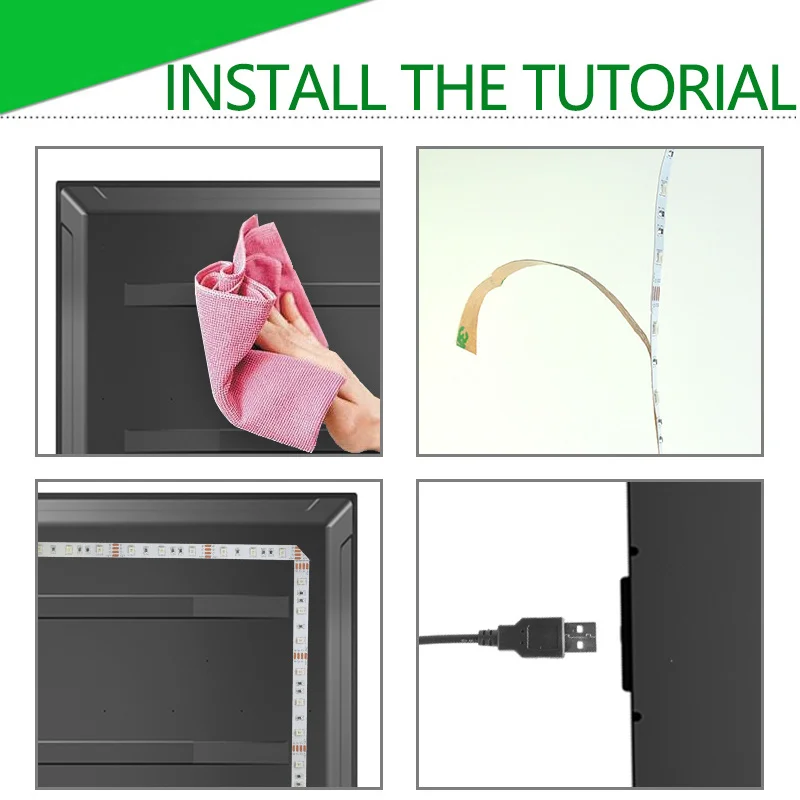 INSTALL THE TUTORIAL