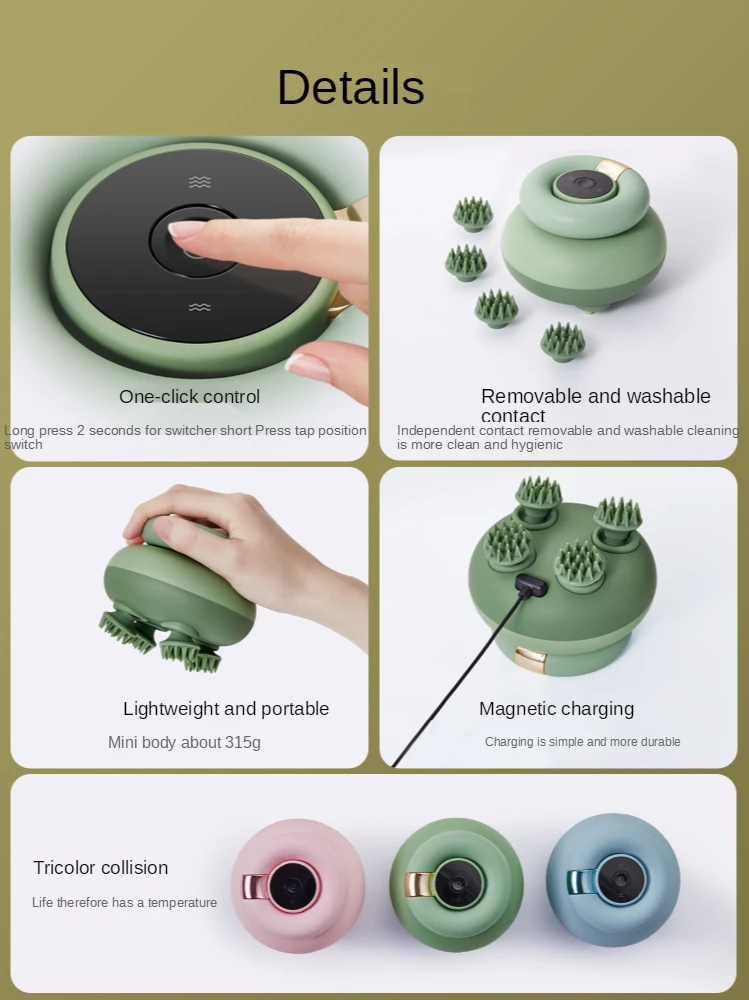 Details

One-click control

Long press 2 seconds for switcher short Press tap position switch

Removable and washable contact

Independent contact removable and washable cleaning is more clean and hygienic

Lightweight and portable

Mini body about 315g

Magnetic charging

Charging is simple and more durable

Tricolor collision

Life therefore has a temperature