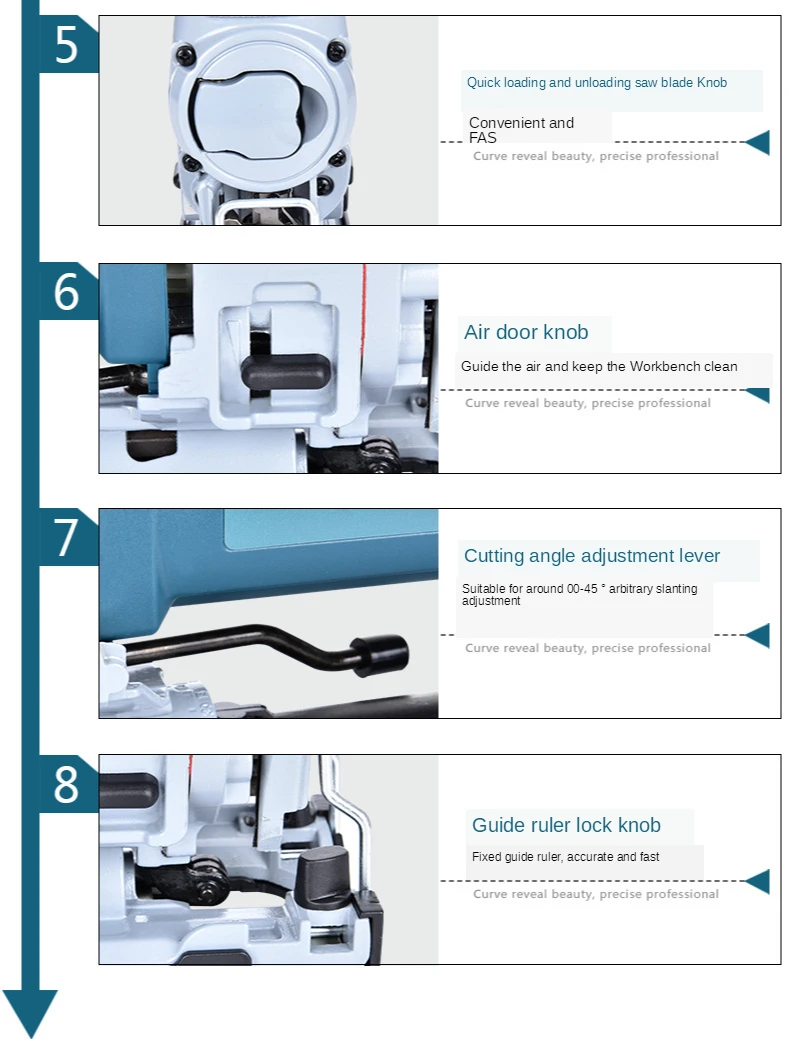 5

Quick loading and unloading saw blade Knob

Convenient and FAS

Curve reveal beauty, precise professional

6

Air door knob

Guide the air and keep the Workbench clean

Curve reveal beauty, precise professional

7

Cutting angle adjustment lever

Suitable for around 00-45 ° arbitrary slanting adjustment

Curve reveal beauty, precise professional

8

Guide ruler lock knob

Fixed guide ruler, accurate and fast

Curve reveal beauty, precise professional