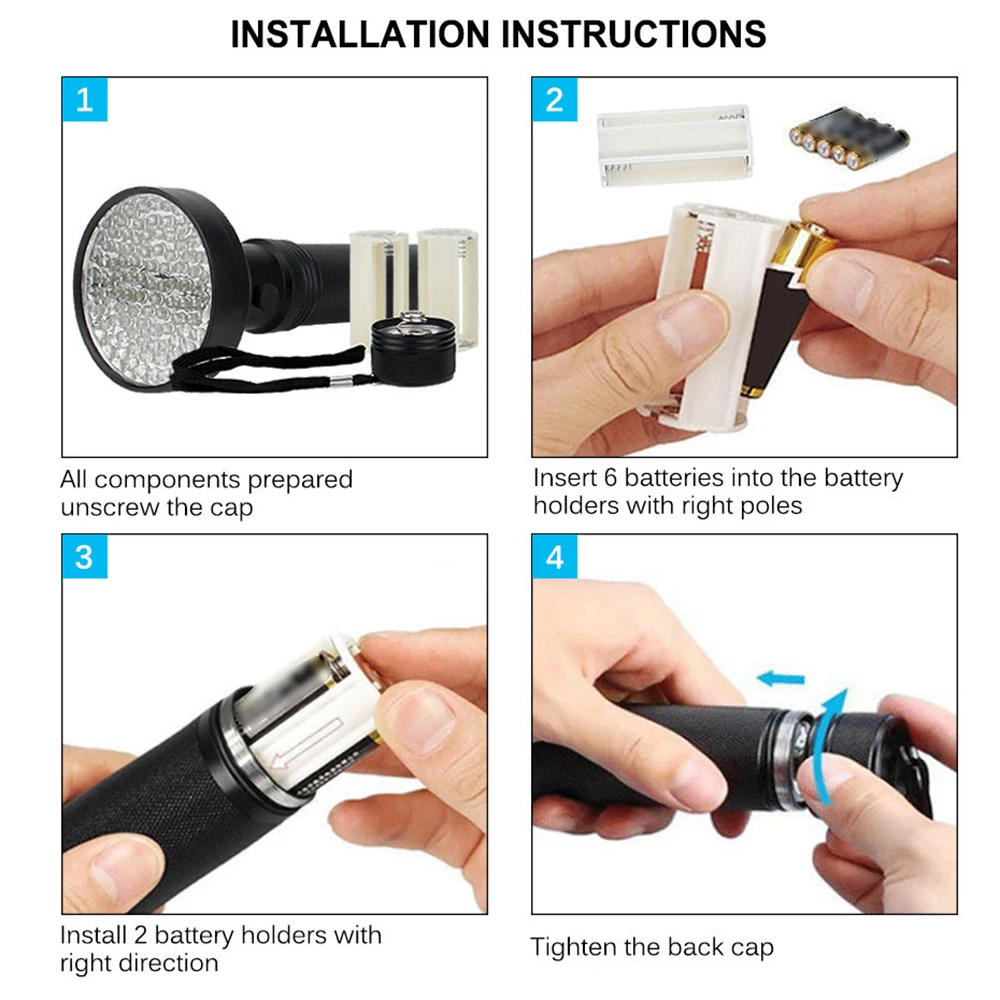 INSTALLATION INSTRUCTIONS

1

All components prepared unscrew the cap

2

Insert 6 batteries into the battery holders with right poles

3

Install 2 battery holders with right direction

4

Tighten the back cap