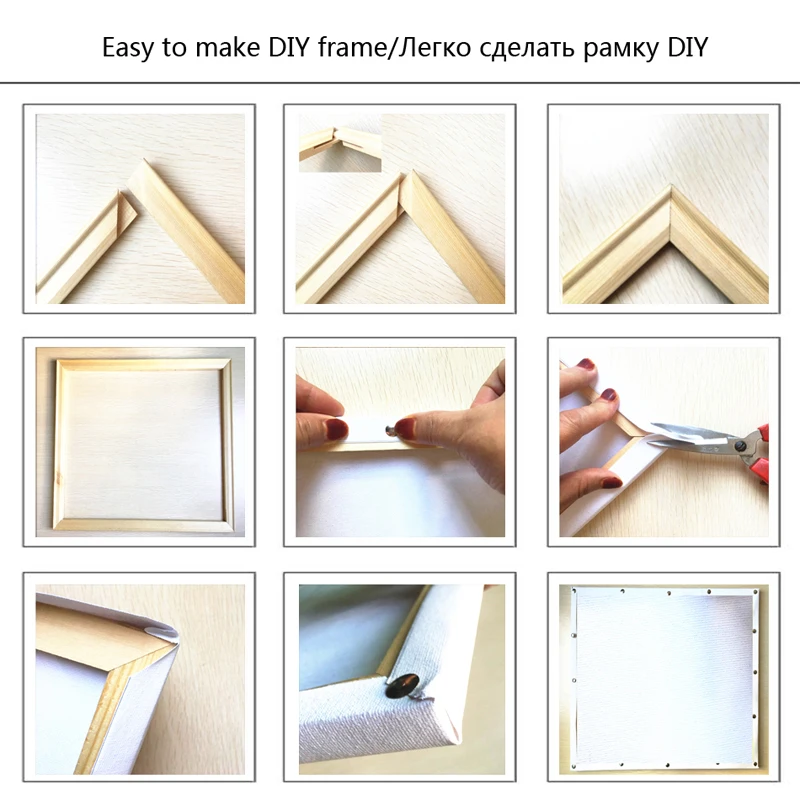 Easy to make DIY frame/Легко сделать рамку DIY