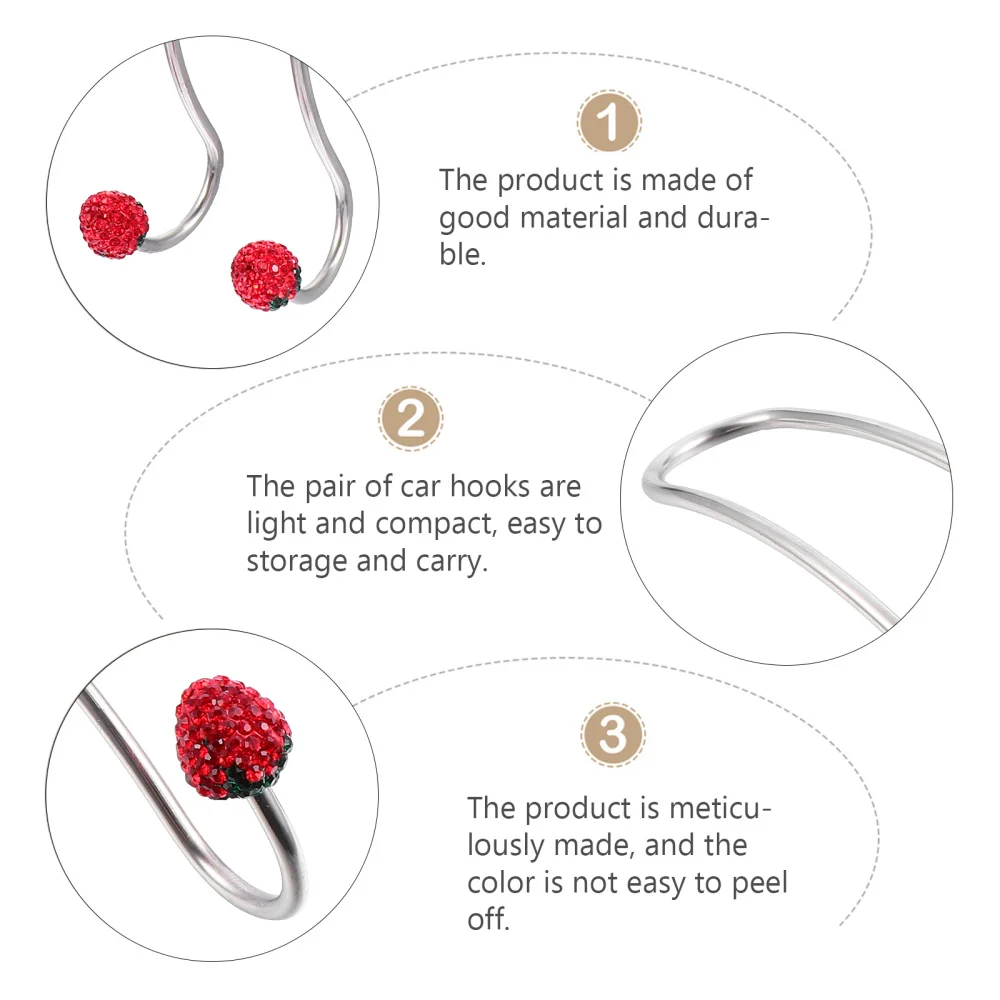 1

The product is made of good material and durable.

2

The pair of car hooks are light and compact, easy to storage and carry.

3

The product is meticulously made, and the color is not easy to peel off.