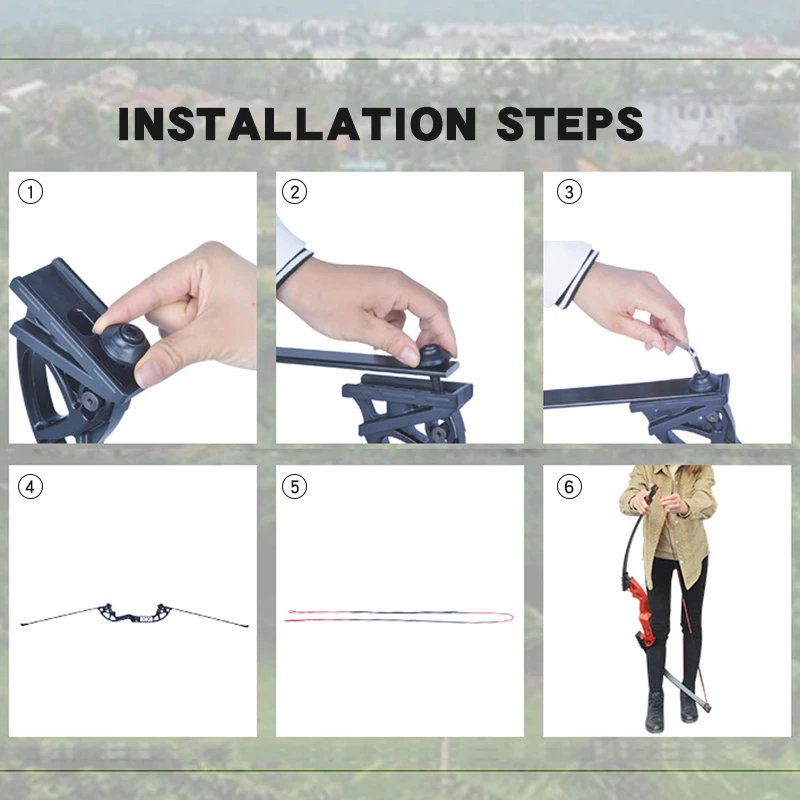 INSTALLATION STEPS

①

②

③

④

⑤

⑥