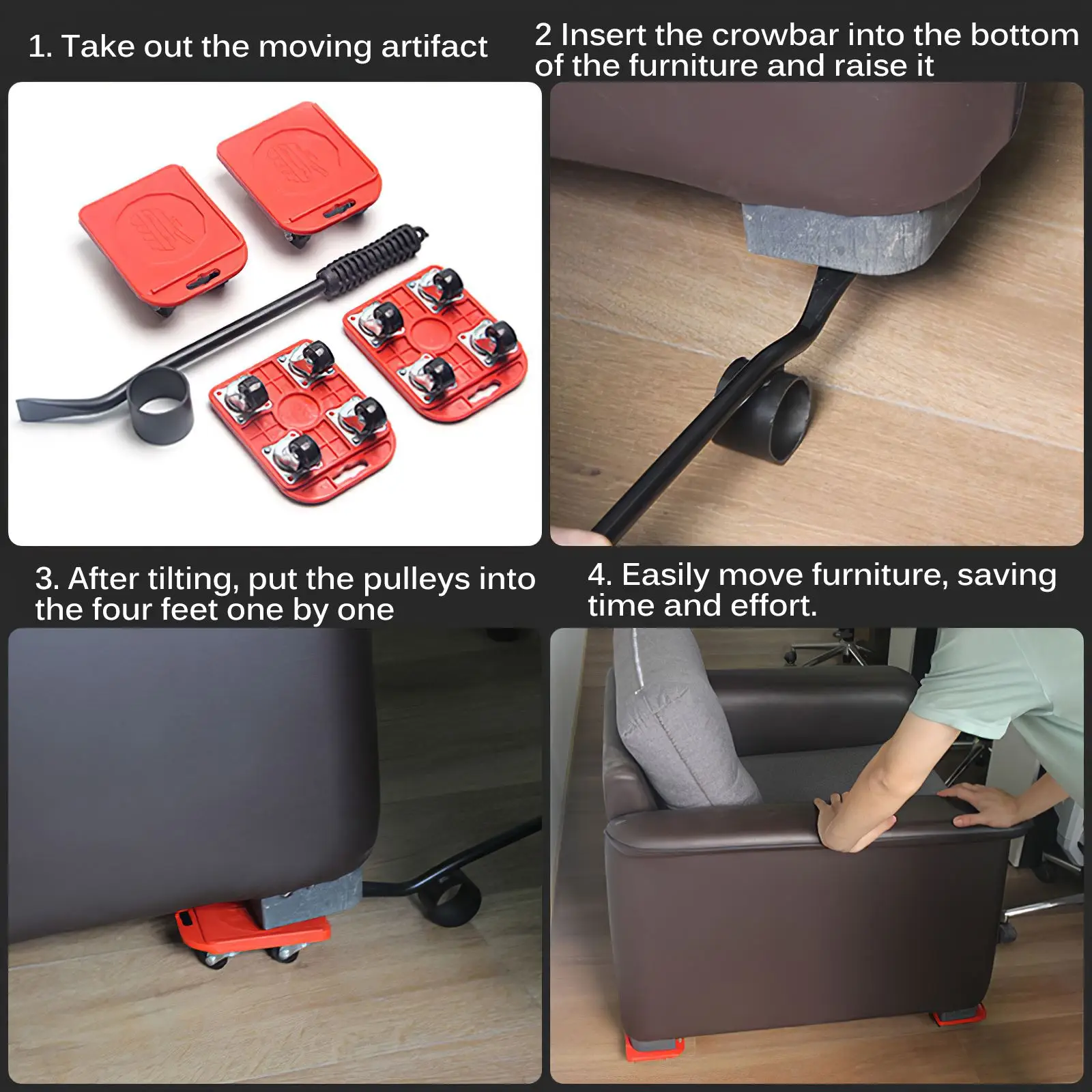 1. Take out the moving artifact

2 Insert the crowbar into the bottom of the furniture and raise it

3. After tilting, put the pulleys into the four feet one by one

4. Easily move furniture, saving time and effort.