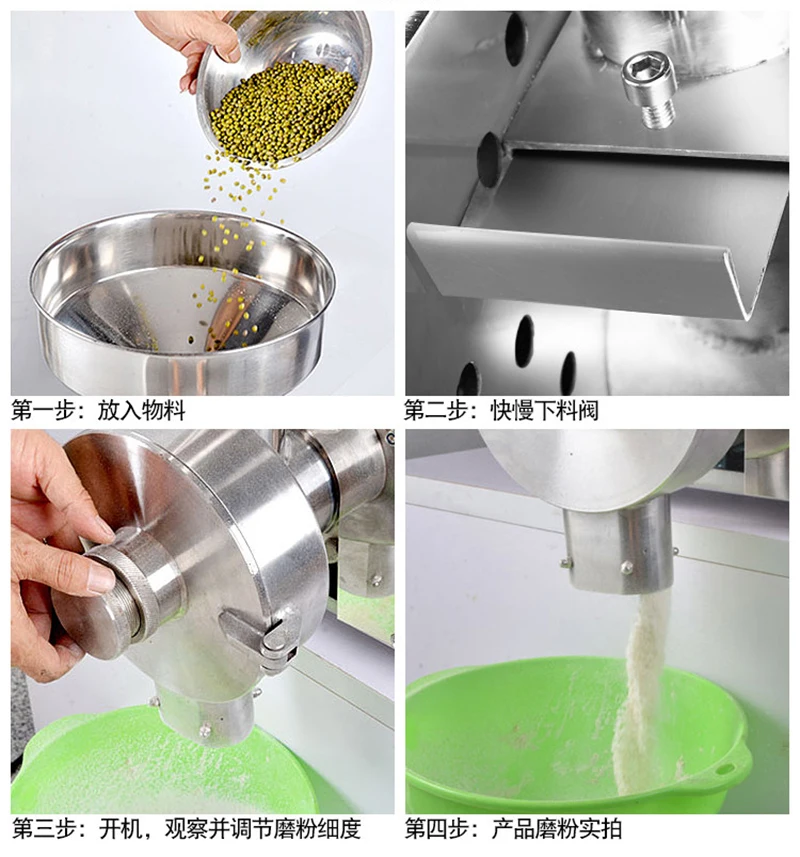 第一步：放入物料

第二步：快慢下料阀

第三步：开机，观察并调节磨粉细度

第四步：产品磨粉实拍