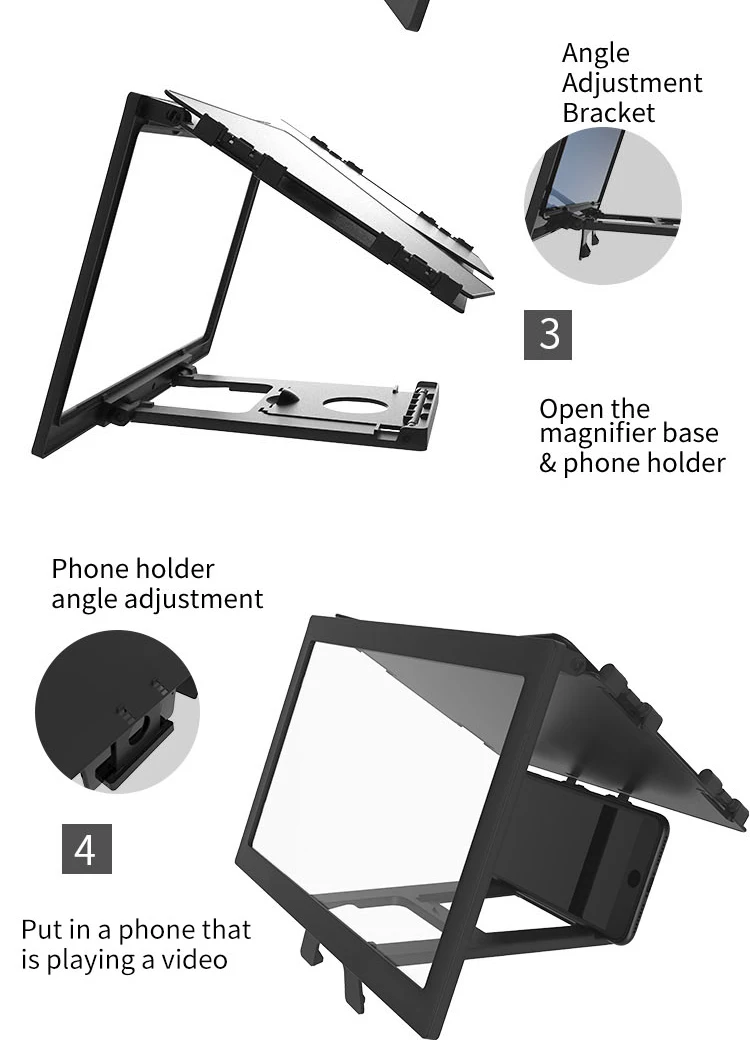 Angle Adjustment Bracket

3

Open the magnifier base & phone holder

Phone holder angle adjustment

4

Put in a phone that is playing a video