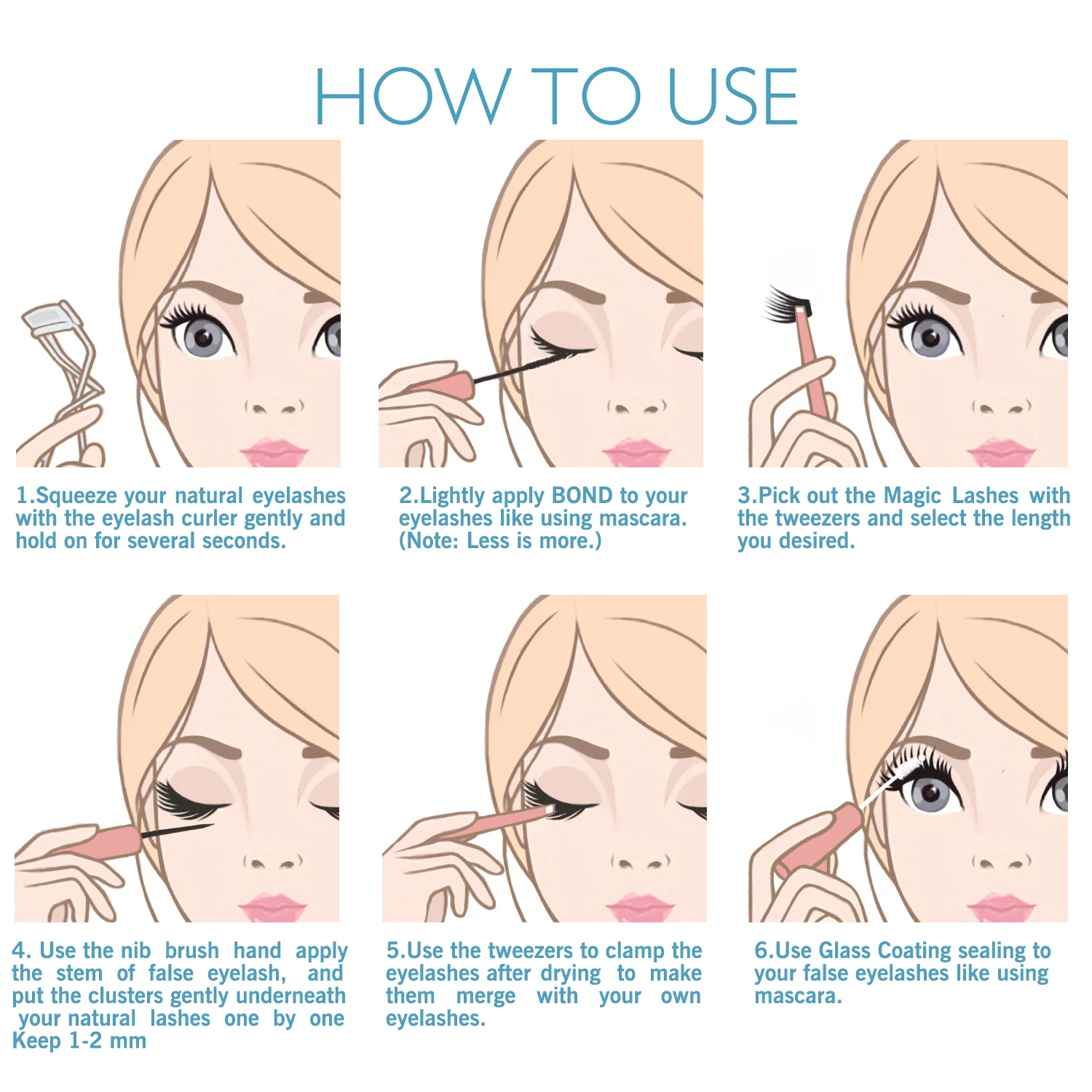 HOW TO USE

1.Squeeze your natural eyelashes with the eyelash curler gently and hold on for several seconds.

2.Lightly apply BOND to your eyelashes like using mascara. (Note: Less is more.)

3.Pick out the Magic Lashes with the tweezers and select the length you desired.

4. Use the nib brush hand apply the stem of false eyelash, and put the clusters gently underneath your natural lashes one by one Keep 1-2 mm

5.Use the tweezers to clamp the eyelashes after drying to make them merge with your own eyelashes.

6.Use Glass Coating sealing to your false eyelashes like using mascara.