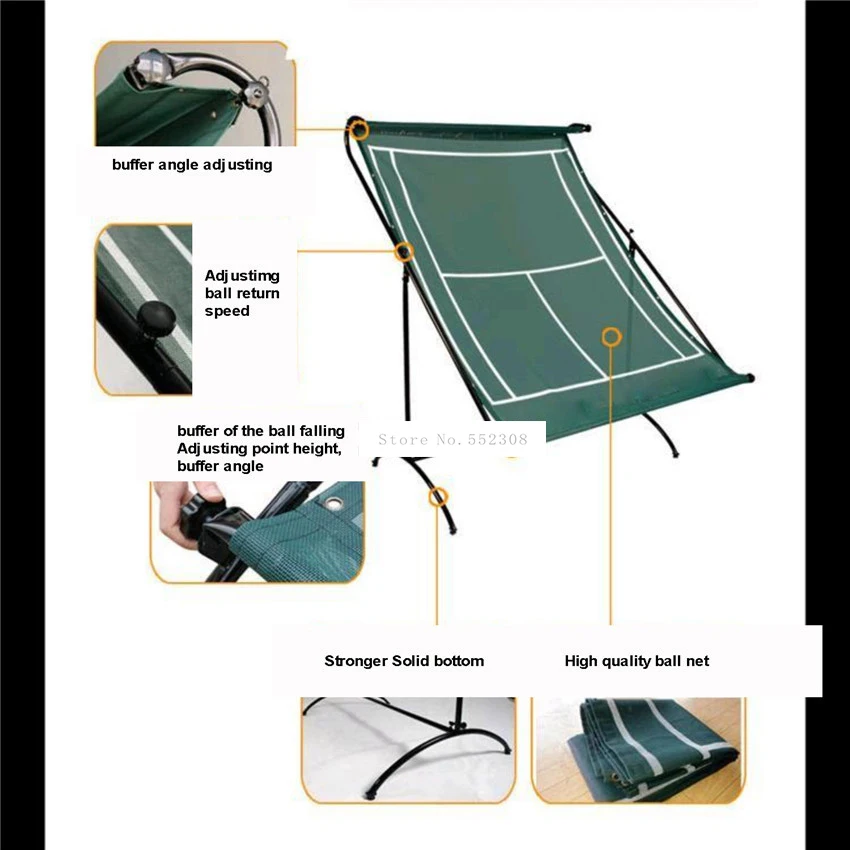 buffer angle adjusting

Adjustimg ball return speed

buffer of the ball falling Adjusting point height, buffer angle

Store No. 552308

Stronger Solid bottom

High quality ball net