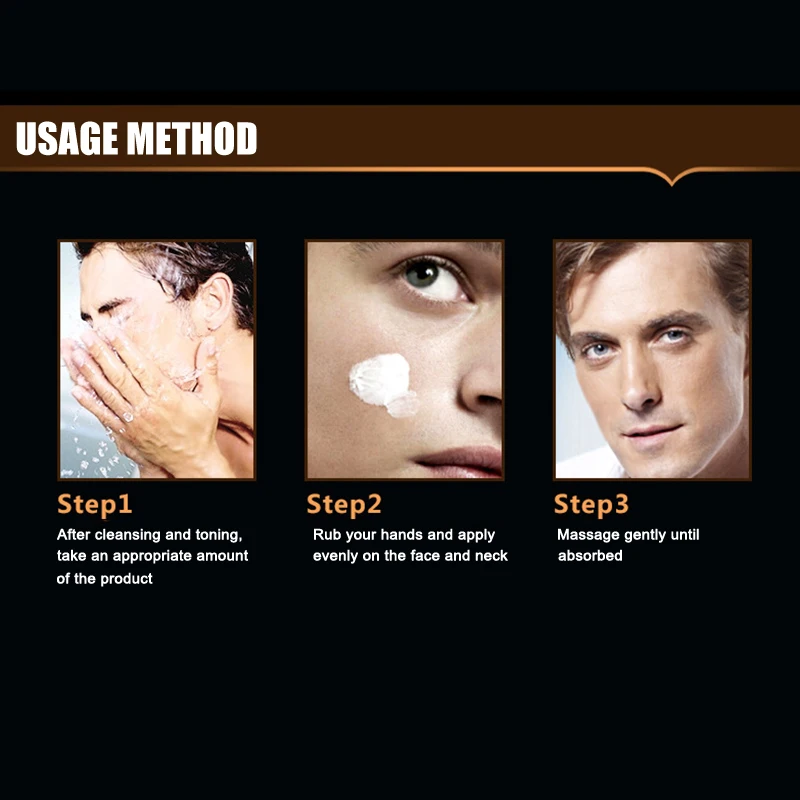 USAGE METHOD

Step1
After cleansing and toning, take an appropriate amount of the product

Step2
Rub your hands and apply evenly on the face and neck

Step3
Massage gently until absorbed