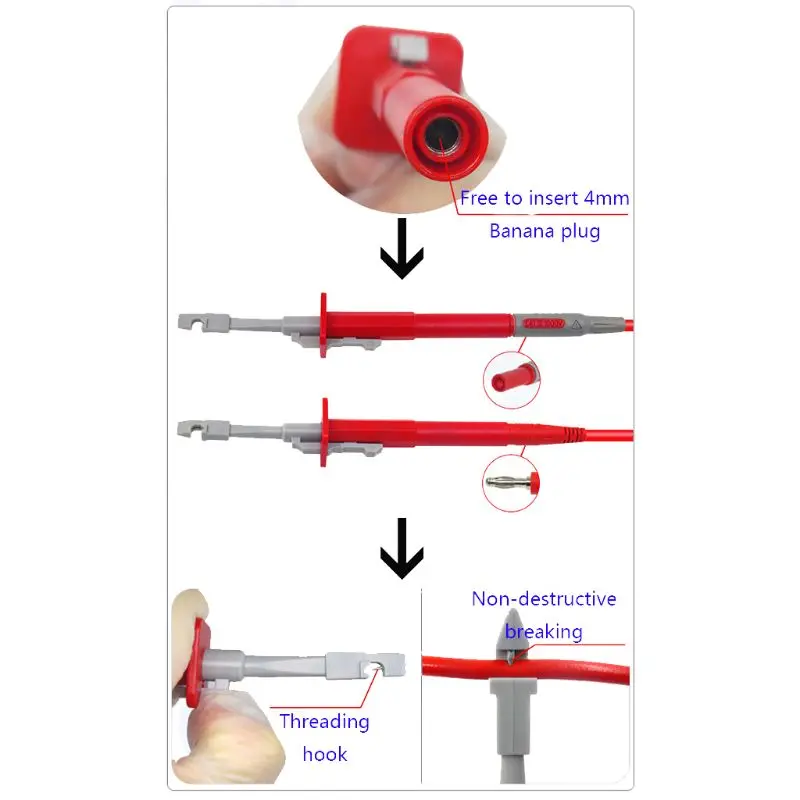 Free to insert 4mm
Banana plug

Threading hook

Non-destructive breaking