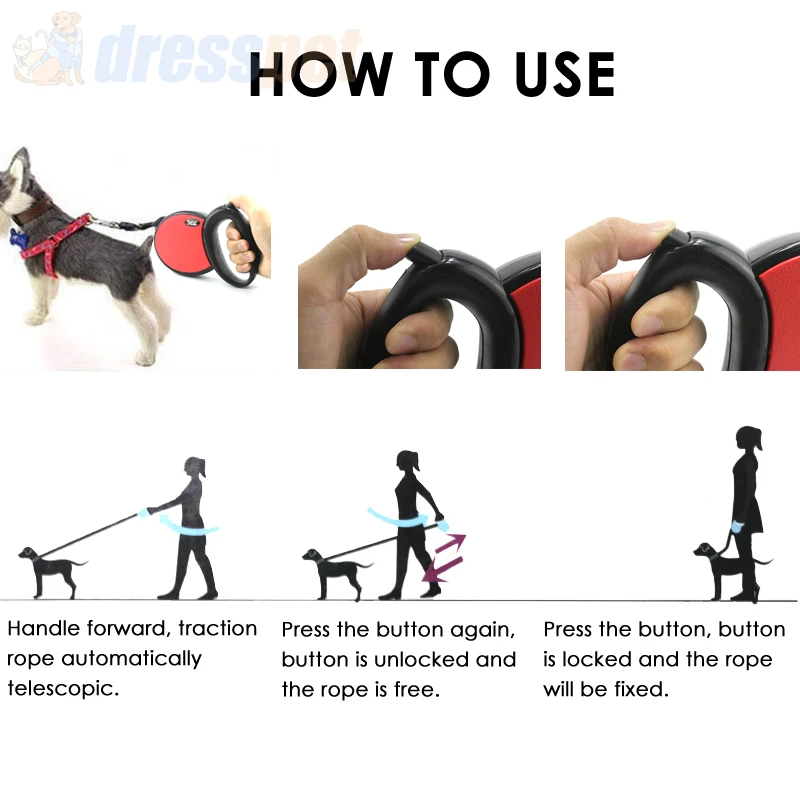 dresspet

HOW TO USE

Handle forward, traction rope automatically telescopic.

Press the button again, button is unlocked and the rope is free.

Press the button, button is locked and the rope will be fixed.