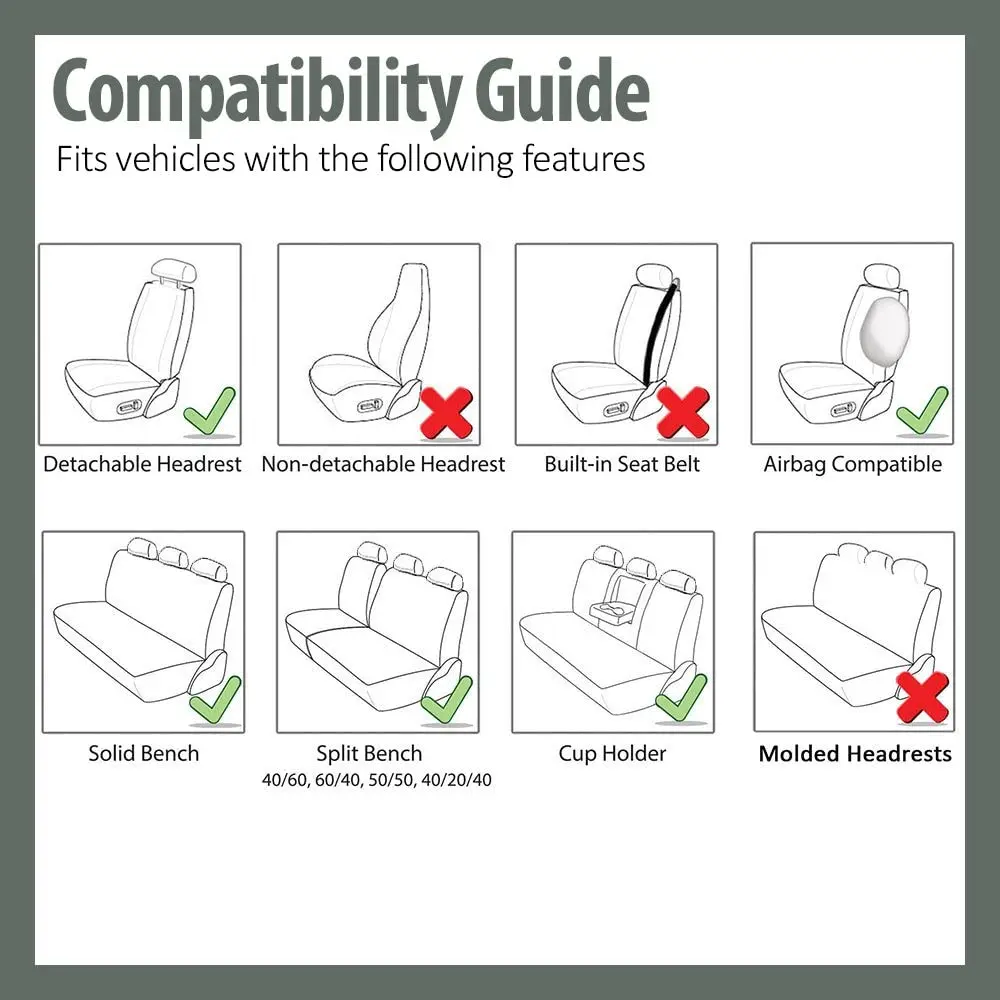 Compatibility Guide
Fits vehicles with the following features

Detachable Headrest

Non-detachable Headrest

Built-in Seat Belt

Airbag Compatible

Solid Bench

Split Bench
40/60, 60/40, 50/50, 40/20/40

Cup Holder

Molded Headrests