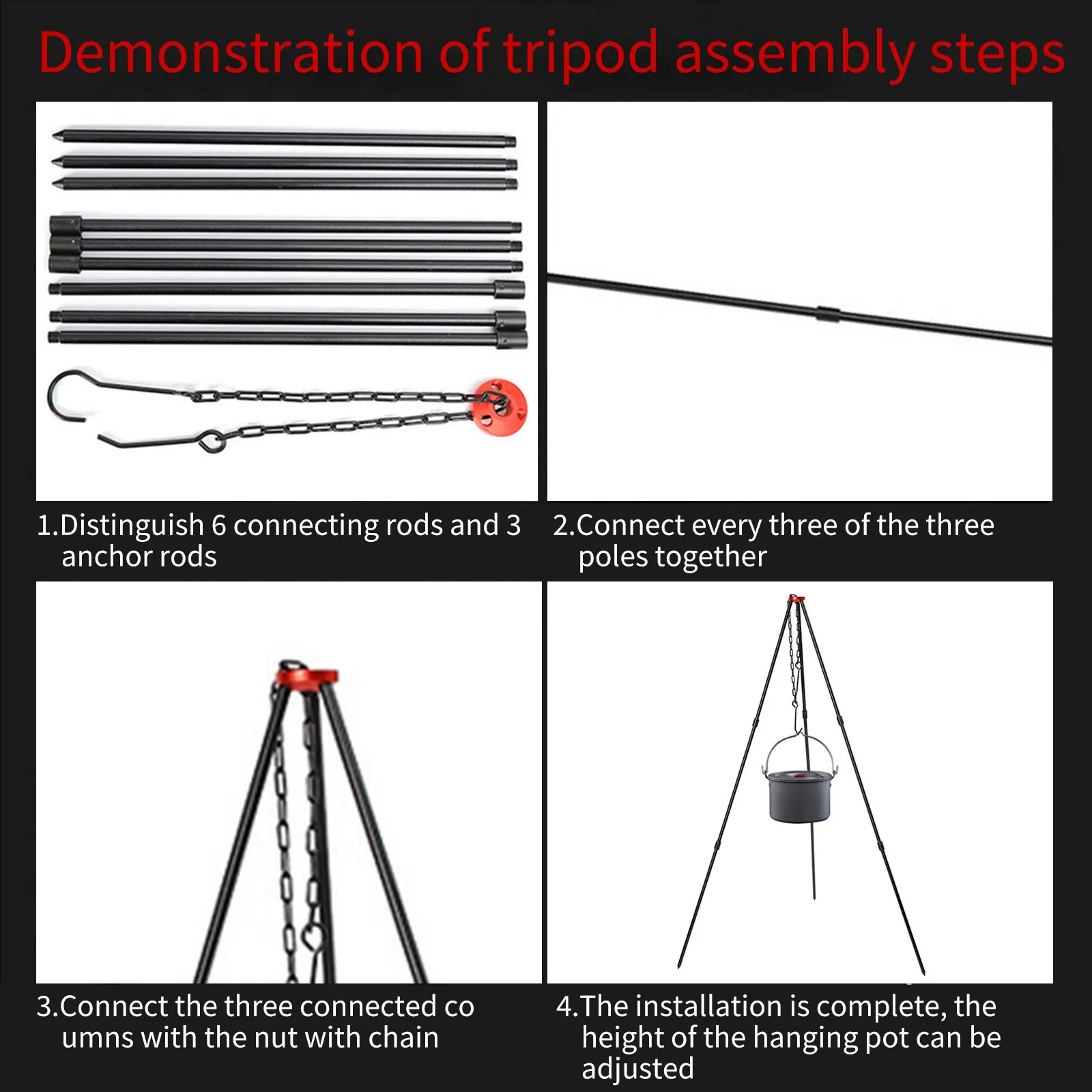 Demonstration of tripod assembly steps

1.Distinguish 6 connecting rods and 3 anchor rods

2.Connect every three of the three poles together

3.Connect the three connected co umns with the nut with chain

4.The installation is complete, the height of the hanging pot can be adjusted