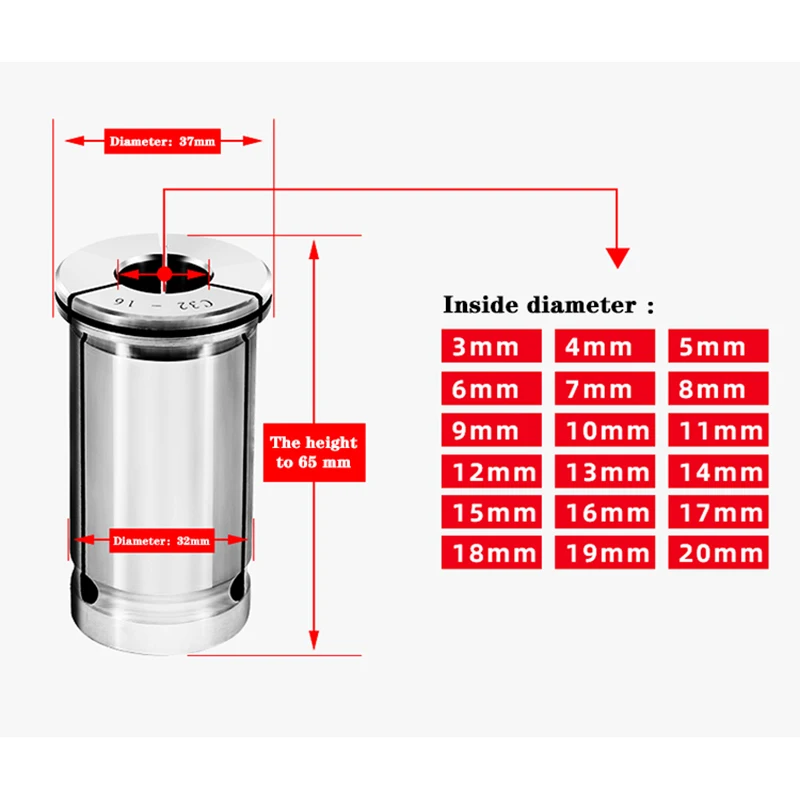 Diameter: 37mm

C32 - 16

The height to 65 mm

Diameter: 32mm

Inside diameter :

| 3mm | 4mm | 5mm |
|---|---|---|
| 6mm | 7mm | 8mm |
| 9mm | 10mm | 11mm |
| 12mm | 13mm | 14mm |
| 15mm | 16mm | 17mm |
| 18mm | 19mm | 20mm |