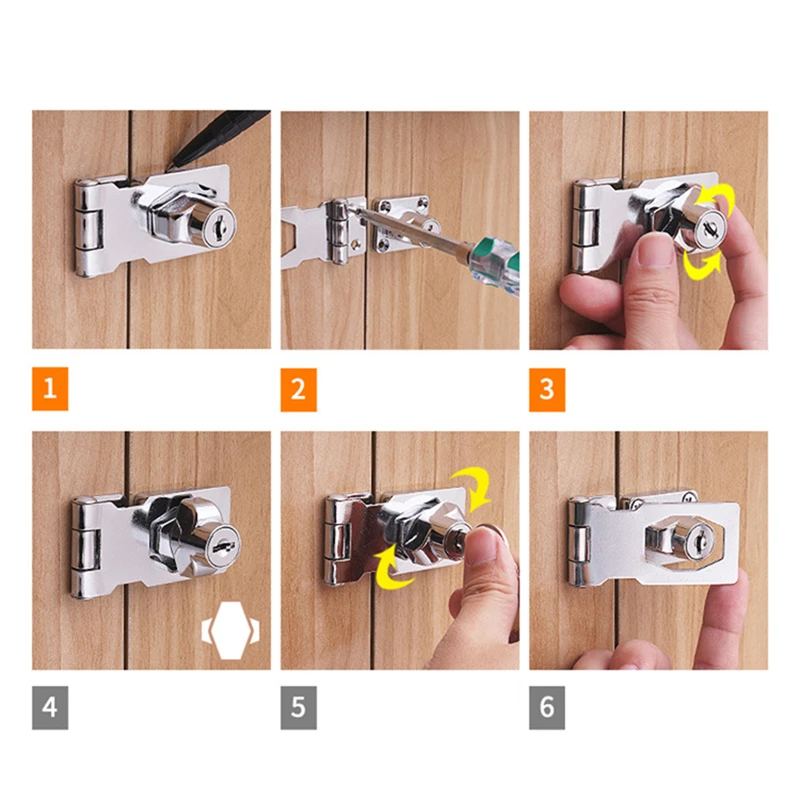 1

2

3

4

5

6