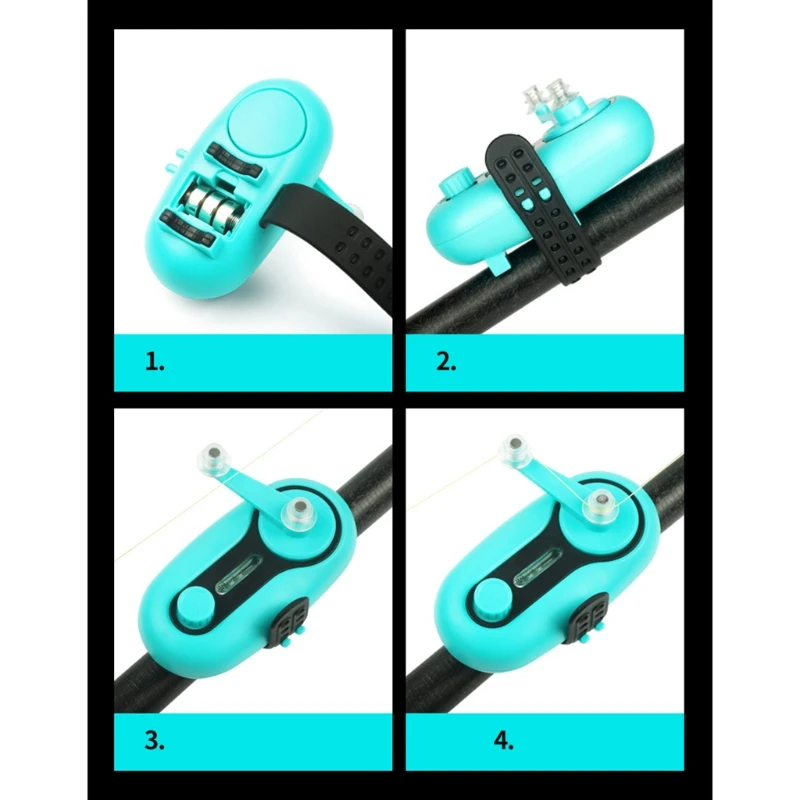 1.

2.

3.

4.