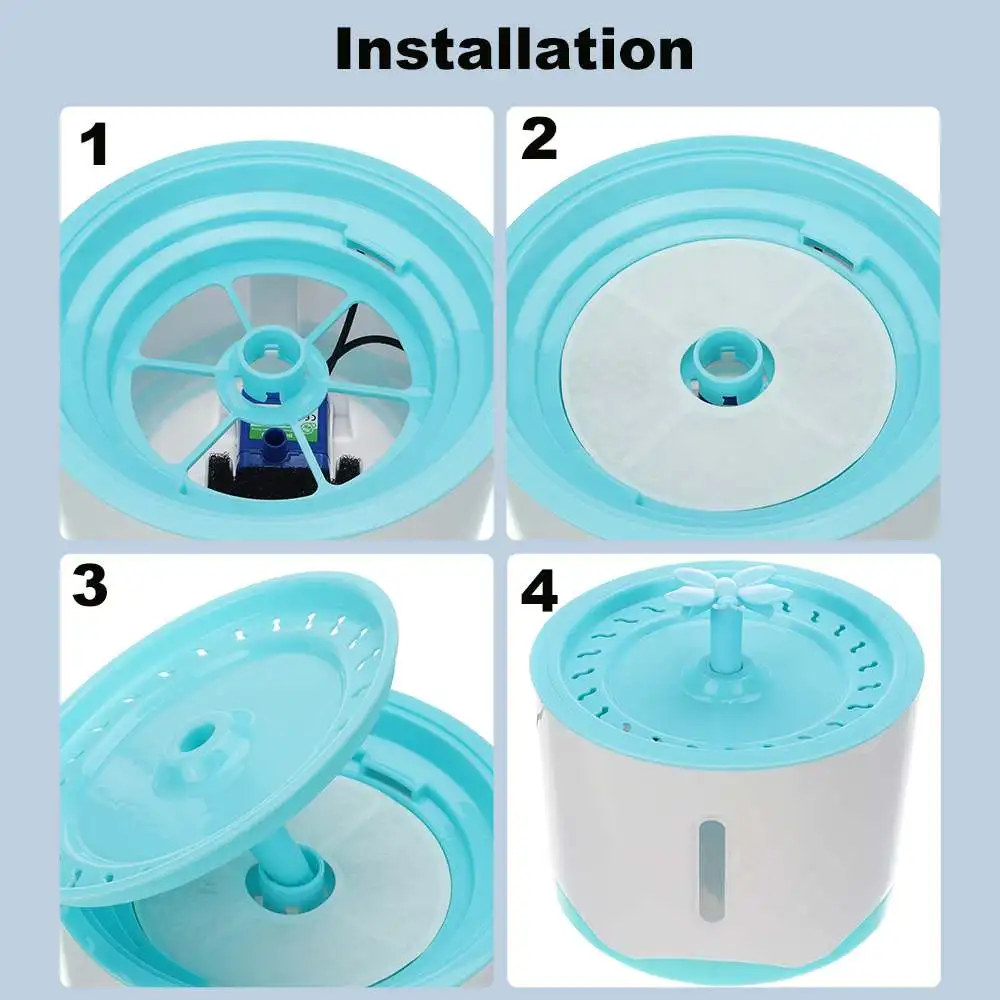 Installation

1

2

3

4