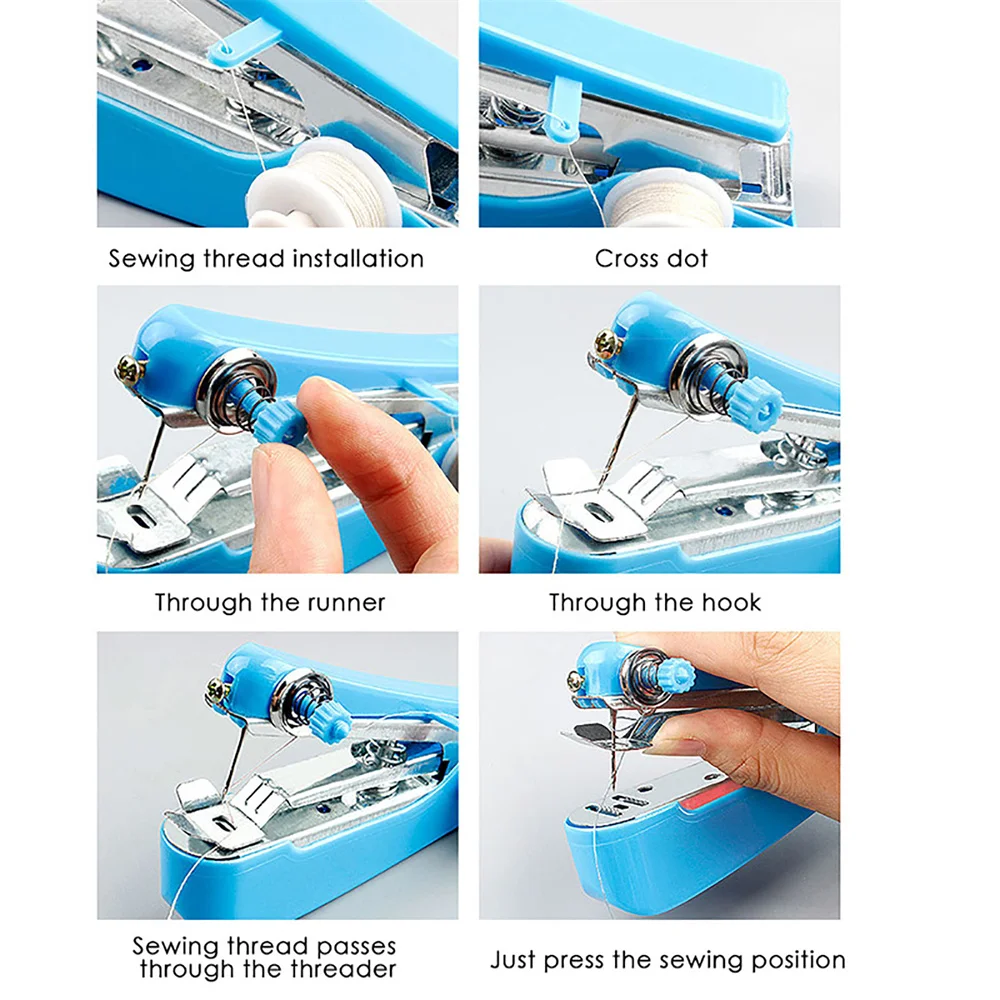 Sewing thread installation

Cross dot

Through the runner

Through the hook

Sewing thread passes through the threader

Just press the sewing position