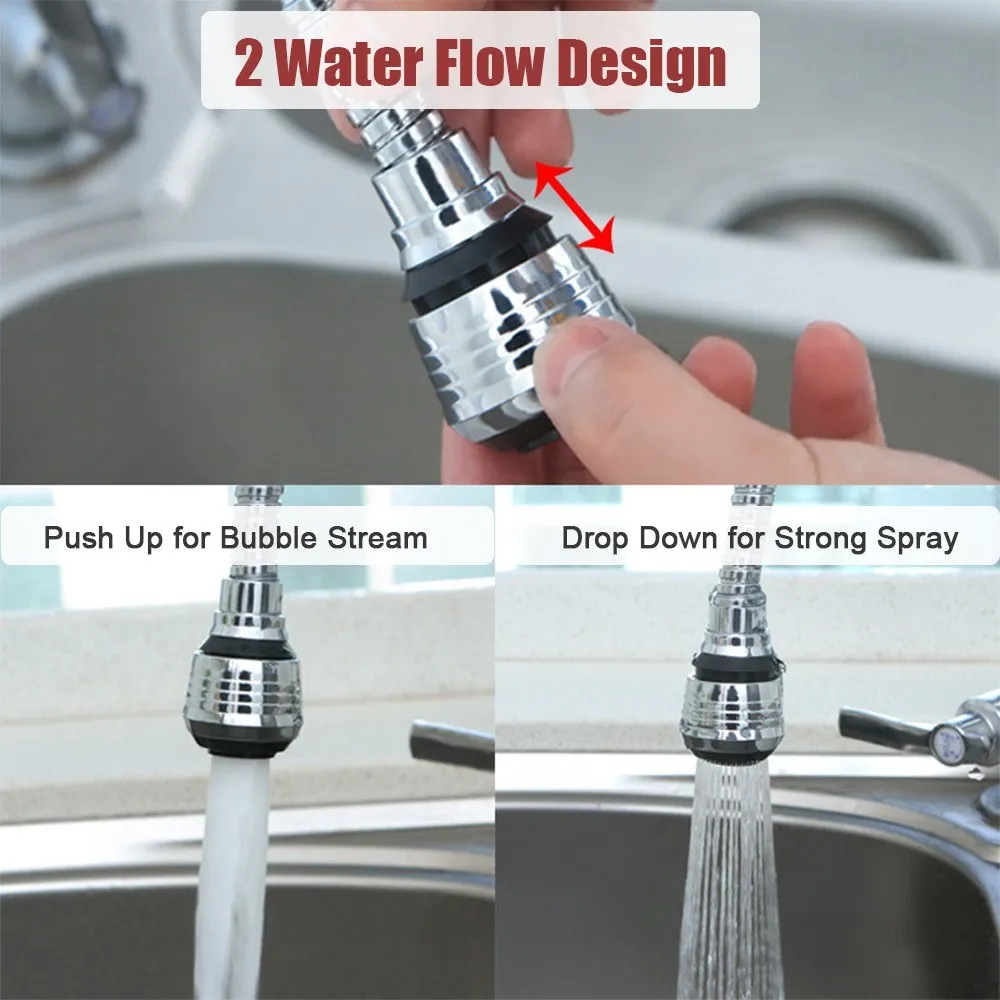 2 Water Flow Design

Push Up for Bubble Stream

Drop Down for Strong Spray