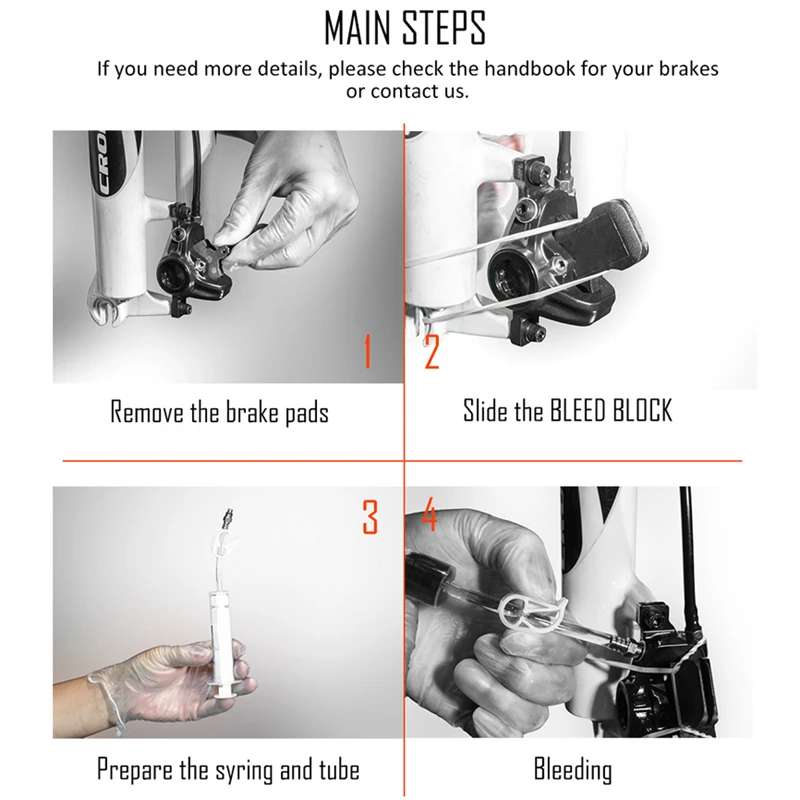 MAIN STEPS

If you need more details, please check the handbook for your brakes or contact us.

CRO

1

Remove the brake pads

2

Slide the BLEED BLOCK

3

Prepare the syring and tube

4

Bleeding