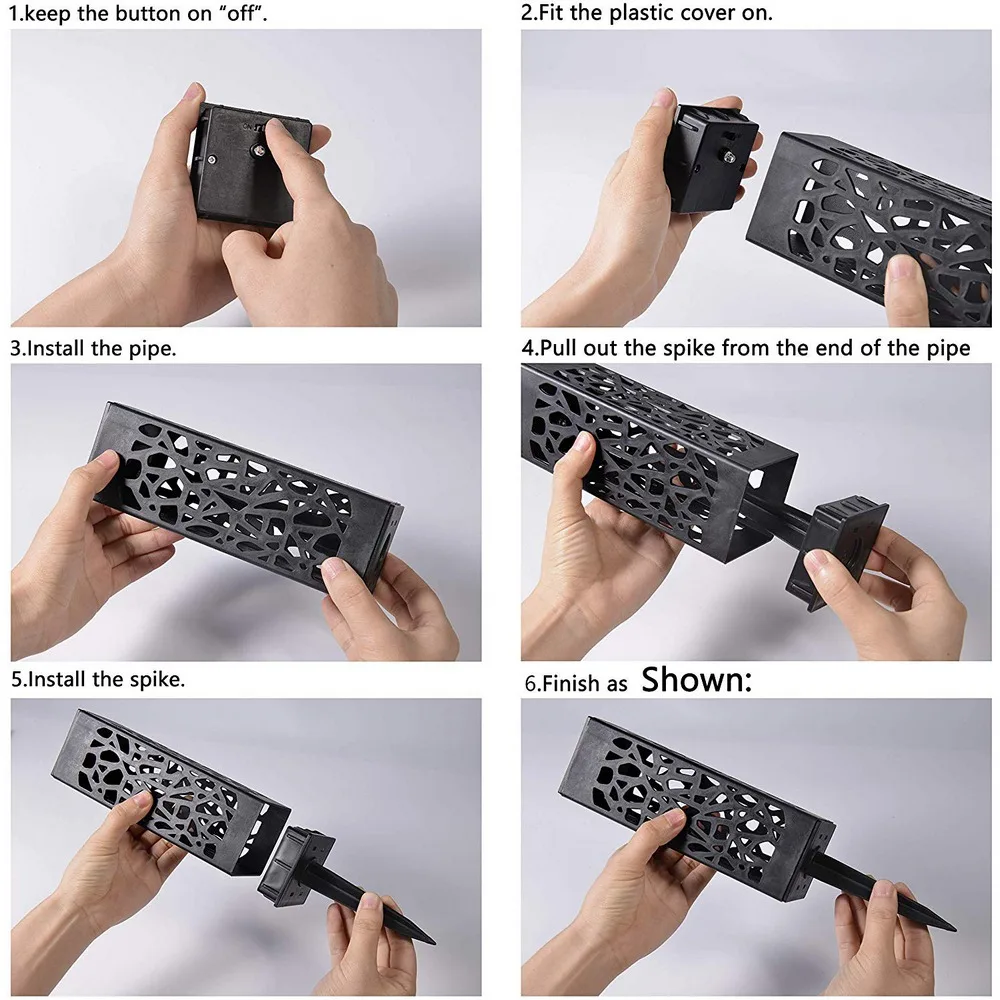 1.keep the button on "off".

2.Fit the plastic cover on.

3.Install the pipe.

4.Pull out the spike from the end of the pipe

5.Install the spike.

6.Finish as Shown: