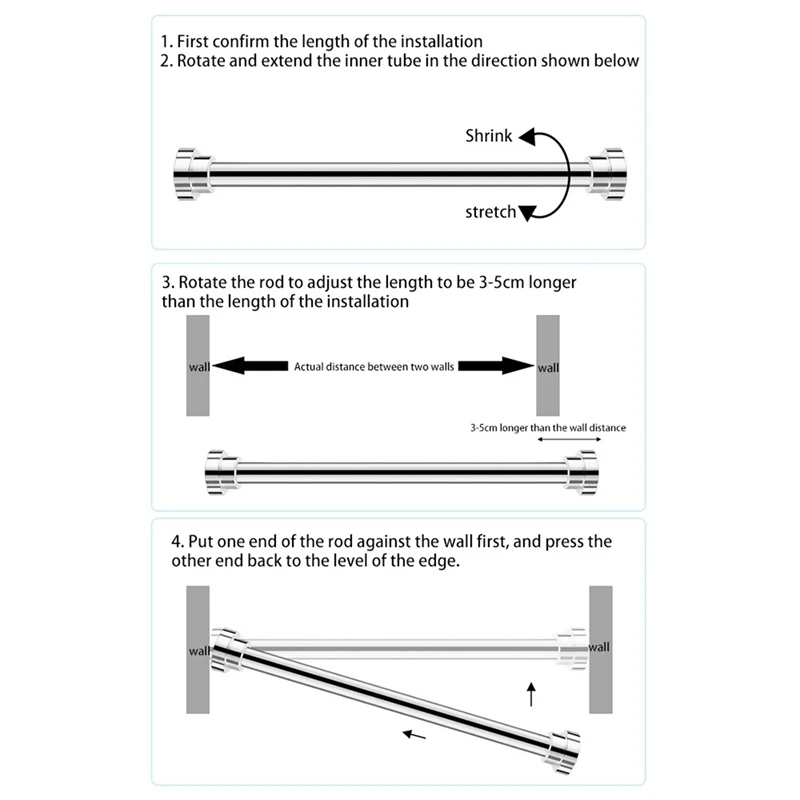 1. First confirm the length of the installation
2. Rotate and extend the inner tube in the direction shown below

Shrink

stretch

3. Rotate the rod to adjust the length to be 3-5cm longer than the length of the installation

wall

Actual distance between two walls

wall

3-5cm longer than the wall distance

4. Put one end of the rod against the wall first, and press the other end back to the level of the edge.

wall

wall