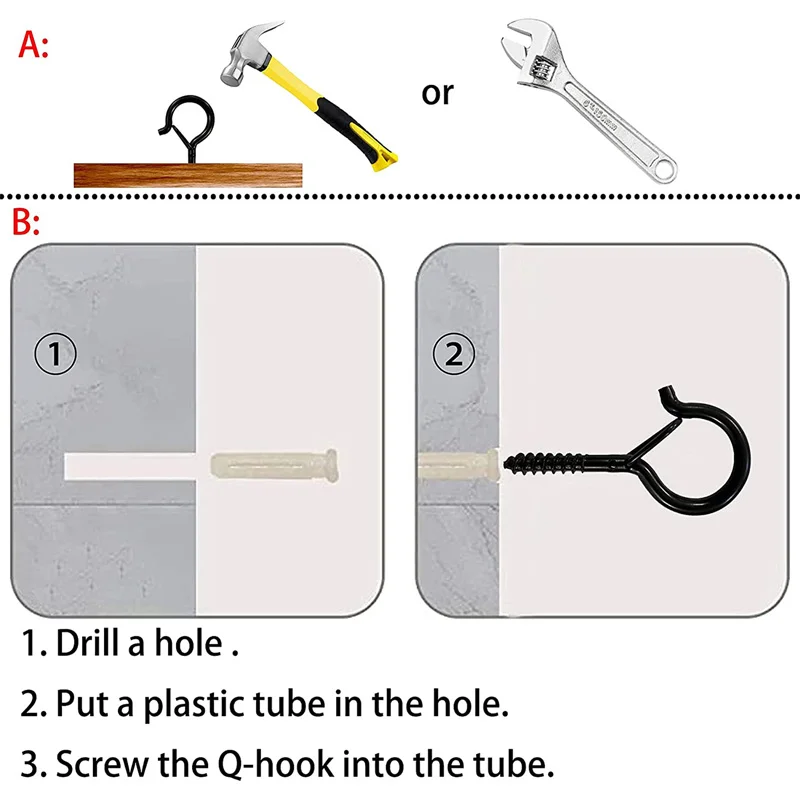 A:

or

B:

①

②

1. Drill a hole .

2. Put a plastic tube in the hole.

3. Screw the Q-hook into the tube.