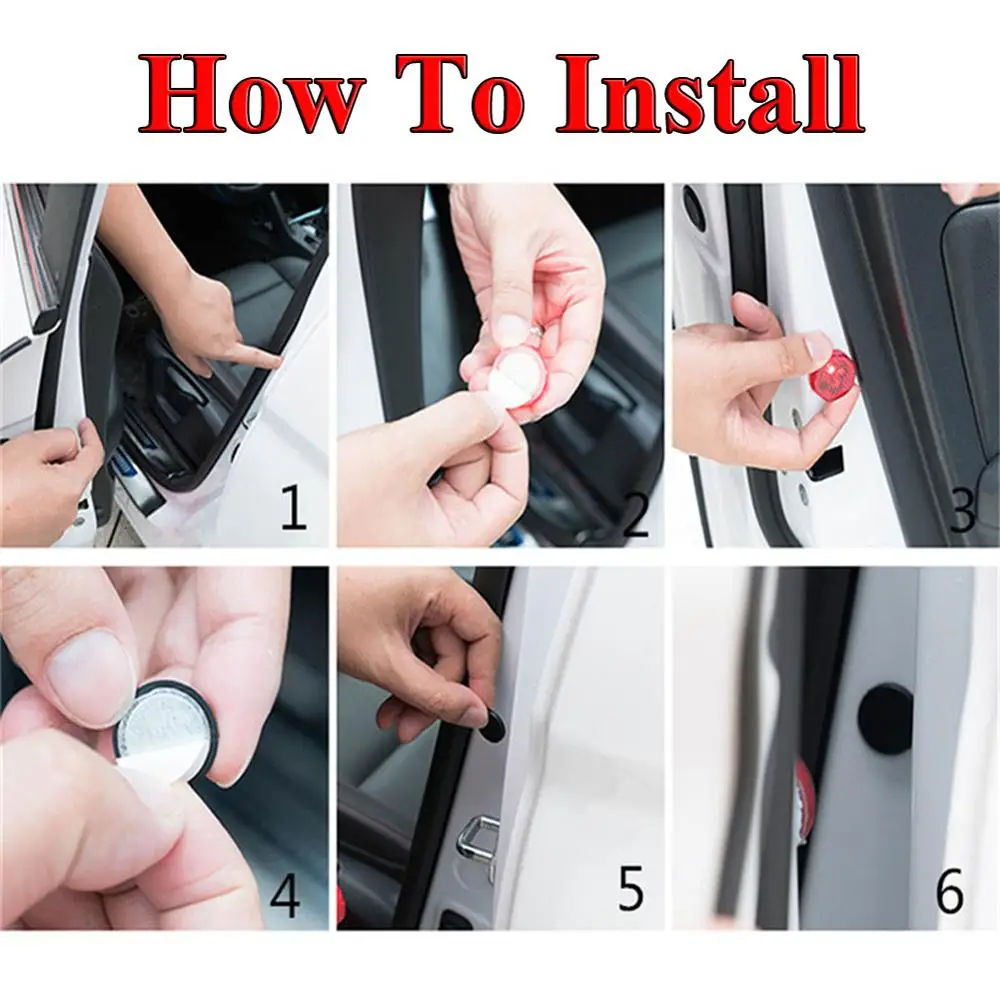 How To Install

1

2

3

4

5

6