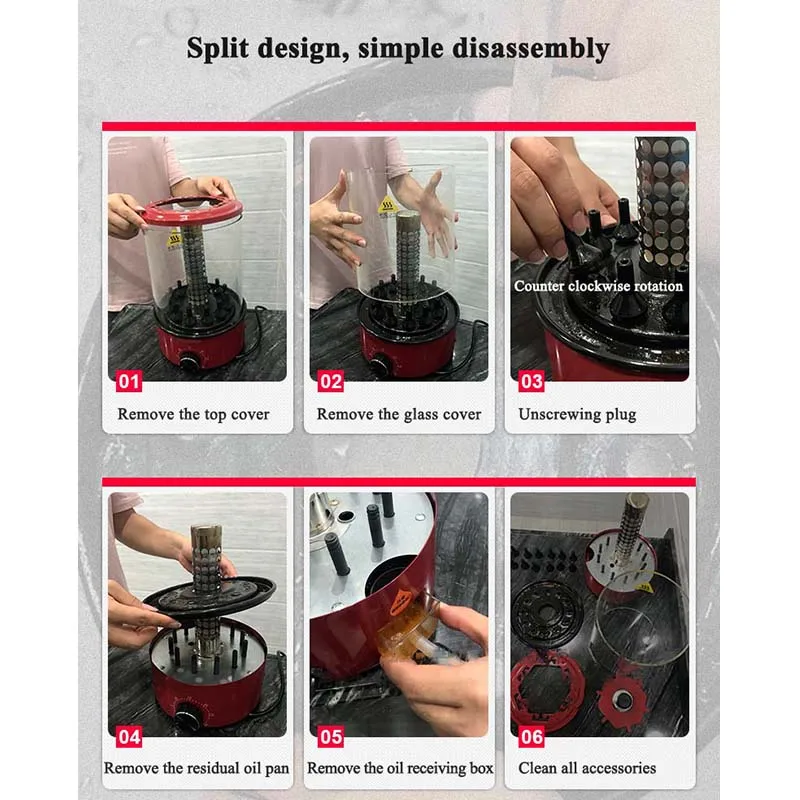 Split design, simple disassembly

01
Remove the top cover

02
Remove the glass cover

Counter clockwise rotation
03
Unscrewing plug

04
Remove the residual oil pan

05
Remove the oil receiving box

06
Clean all accessories