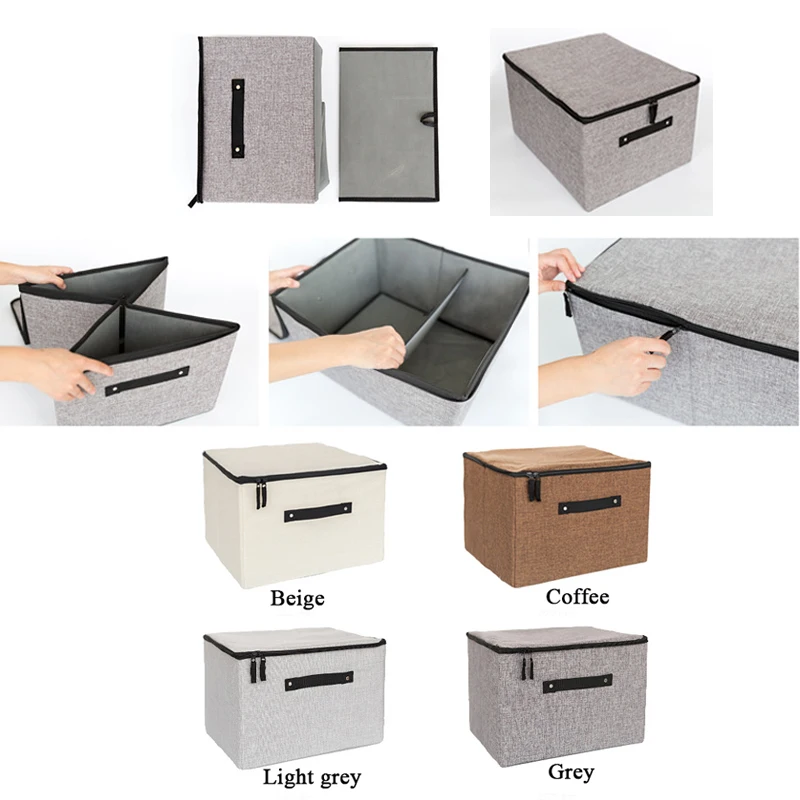 Beige

Coffee

Light grey

Grey