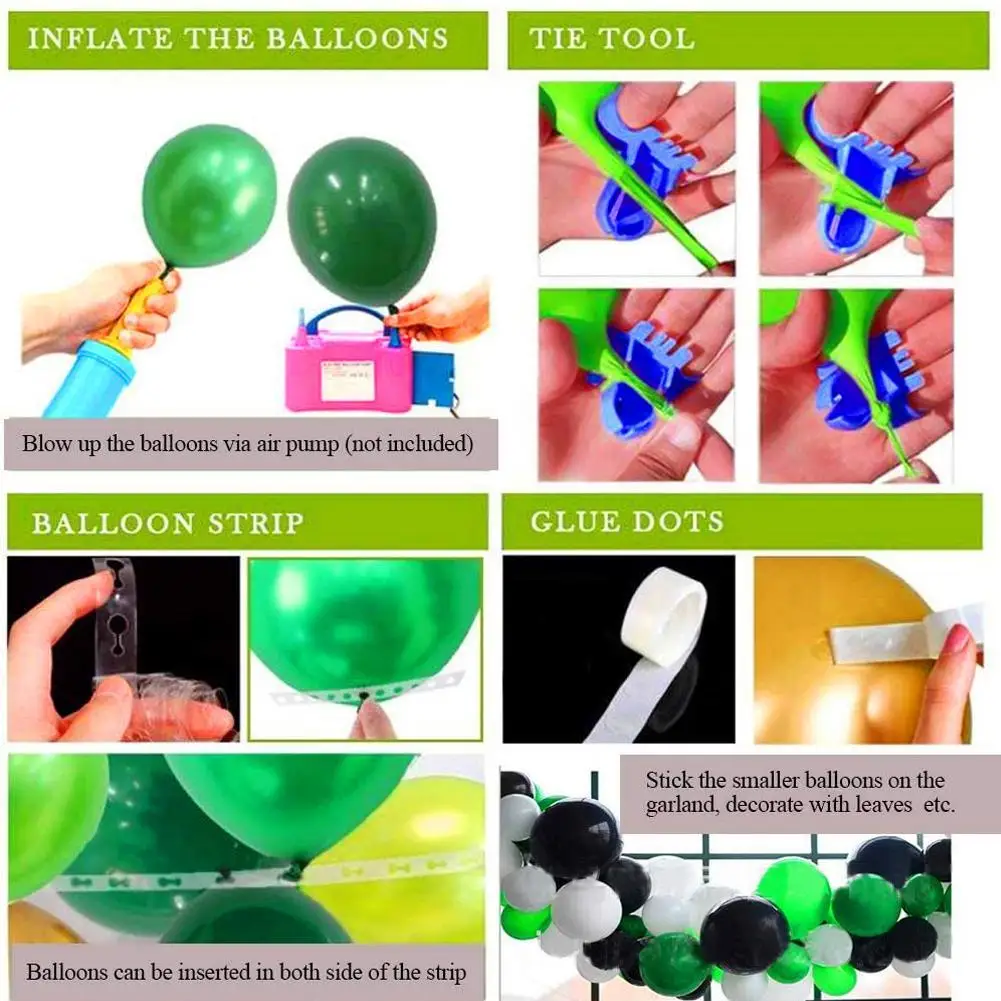 INFLATE THE BALLOONS

Blow up the balloons via air pump (not included)

TIE TOOL

BALLOON STRIP

Balloons can be inserted in both side of the strip

GLUE DOTS

Stick the smaller balloons on the garland, decorate with leaves etc.