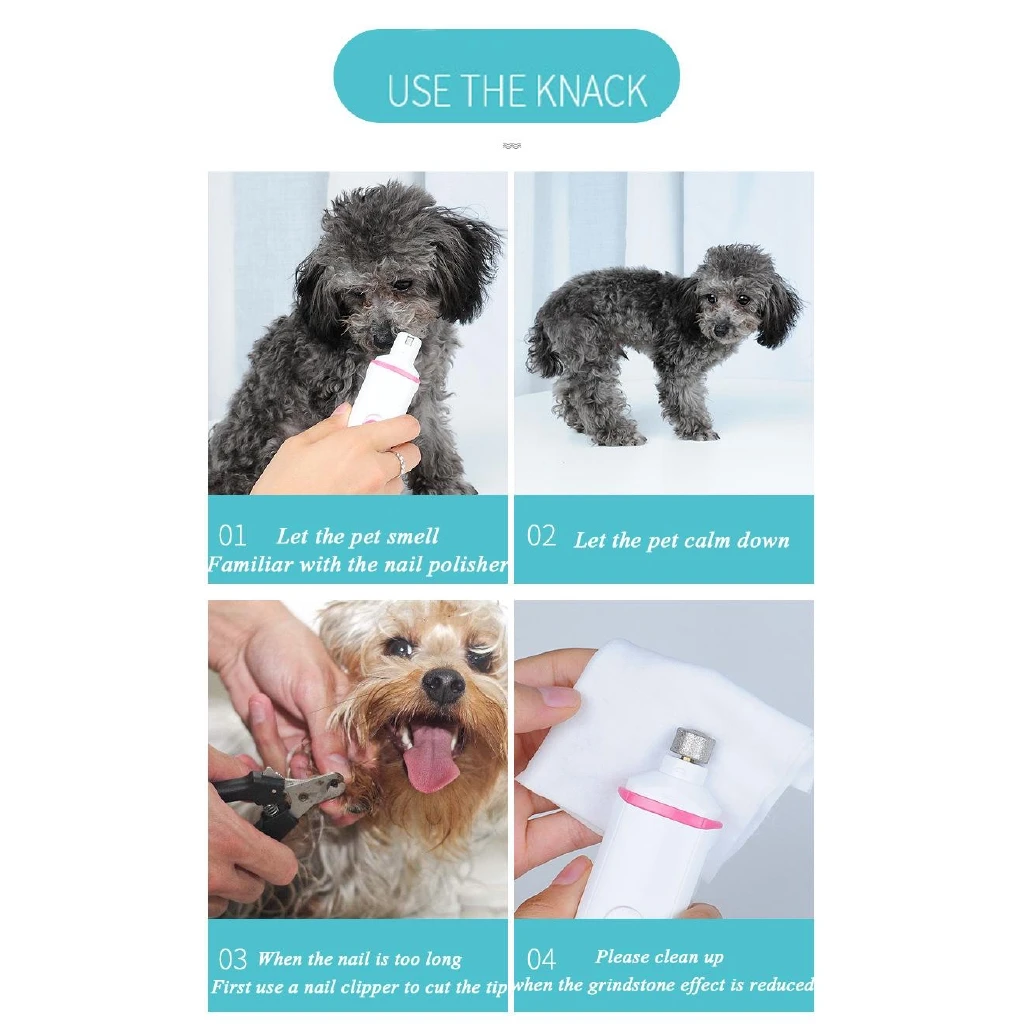 USE THE KNACK

01 Let the pet smell Familiar with the nail polisher

02 Let the pet calm down

03 When the nail is too long First use a nail clipper to cut the tip

04 Please clean up when the grindstone effect is reduced