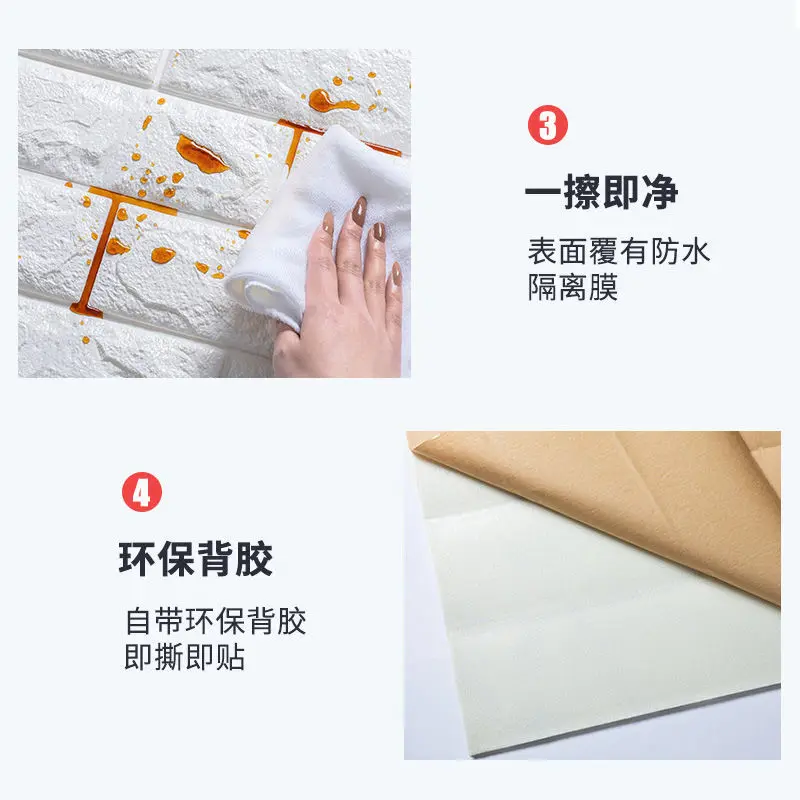 3

一擦即净

表面覆有防水隔离膜

4

环保背胶

自带环保背胶即撕即贴