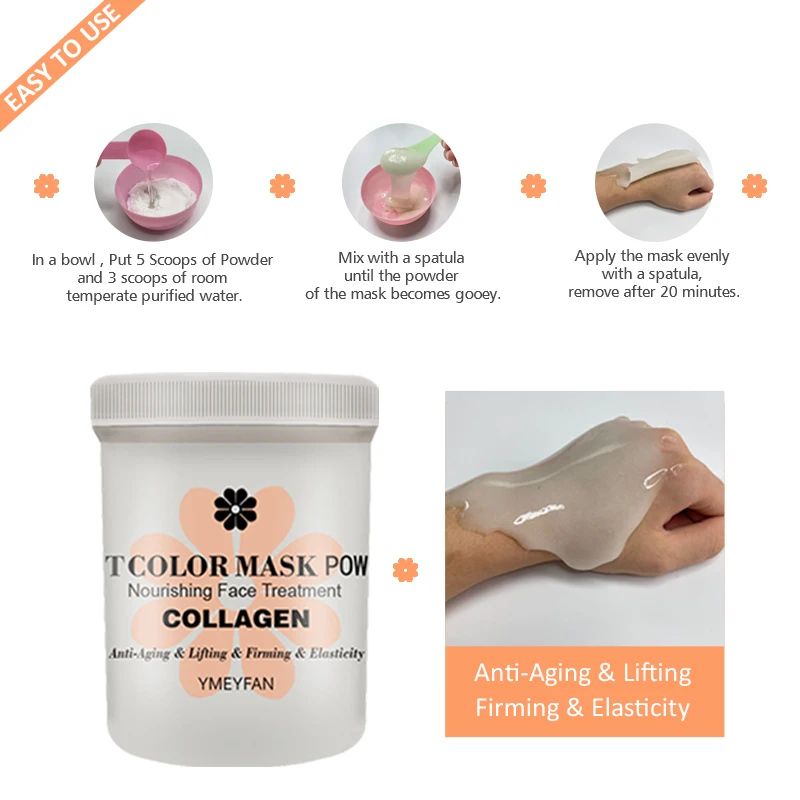 EASY TO USE

In a bowl , Put 5 Scoops of Powder and 3 scoops of room temperate purified water.

Mix with a spatula until the powder of the mask becomes gooey.

Apply the mask evenly with a spatula, remove after 20 minutes.

T COLOR MASK POW
Nourishing Face Treatment
COLLAGEN
Anti-Aging & Lifting & Firming & Elasticity
YMEYFAN

Anti-Aging & Lifting
Firming & Elasticity