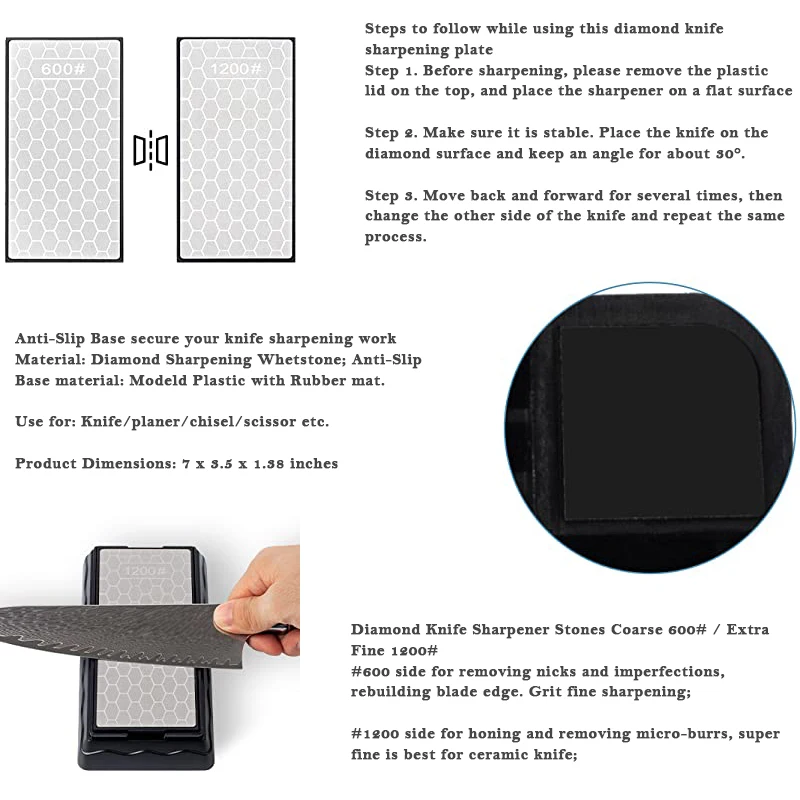 600#

1200#

Steps to follow while using this diamond knife sharpening plate
Step 1. Before sharpening, please remove the plastic lid on the top, and place the sharpener on a flat surface

Step 2. Make sure it is stable. Place the knife on the diamond surface and keep an angle for about 30°.

Step 3. Move back and forward for several times, then change the other side of the knife and repeat the same process.

Anti-Slip Base secure your knife sharpening work
Material: Diamond Sharpening Whetstone; Anti-Slip Base material: Modeld Plastic with Rubber mat.

Use for: Knife/planer/chisel/scissor etc.

Product Dimensions: 7 x 3.5 x 1.38 inches

1200#

Diamond Knife Sharpener Stones Coarse 600# / Extra Fine 1200#
#600 side for removing nicks and imperfections, rebuilding blade edge. Grit fine sharpening;

#1200 side for honing and removing micro-burrs, super fine is best for ceramic knife;