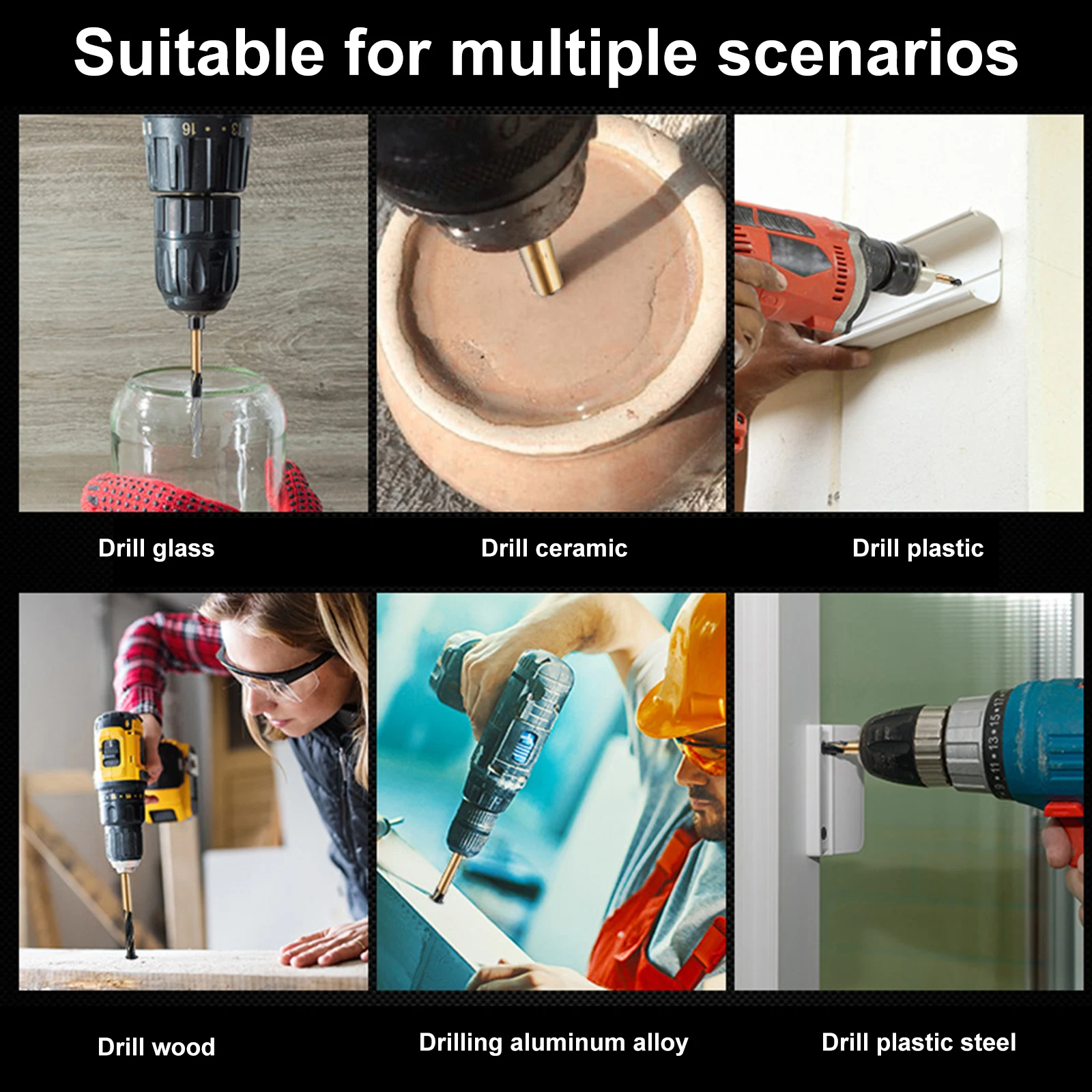 Suitable for multiple scenarios

Drill glass

Drill ceramic

Drill plastic

Drill wood

Drilling aluminum alloy

Drill plastic steel