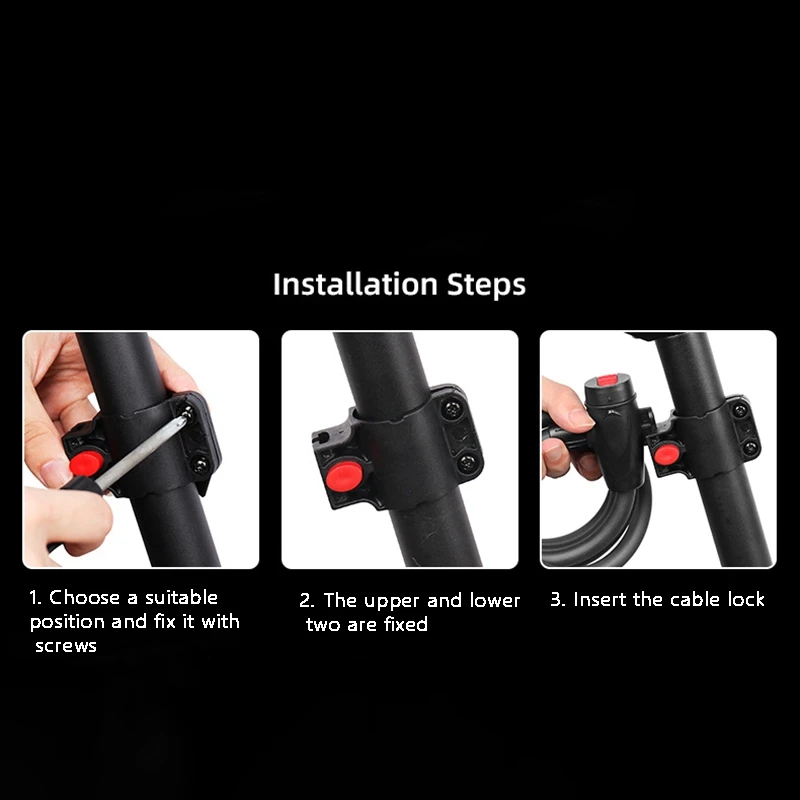 Installation Steps

1. Choose a suitable position and fix it with screws

2. The upper and lower two are fixed

3. Insert the cable lock