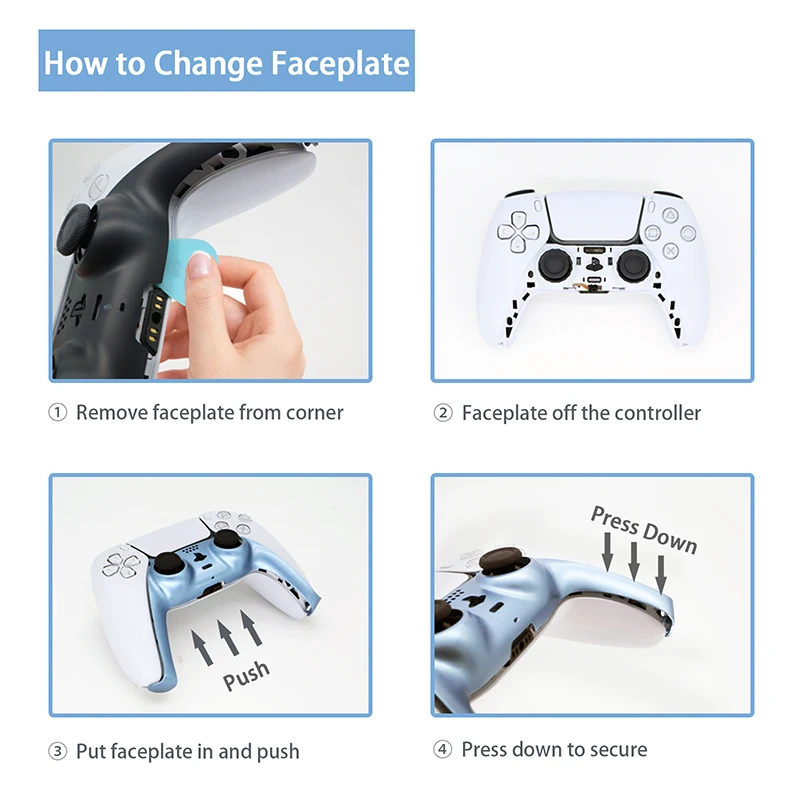 How to Change Faceplate

① Remove faceplate from corner

② Faceplate off the controller

Push

③ Put faceplate in and push

Press Down

④ Press down to secure