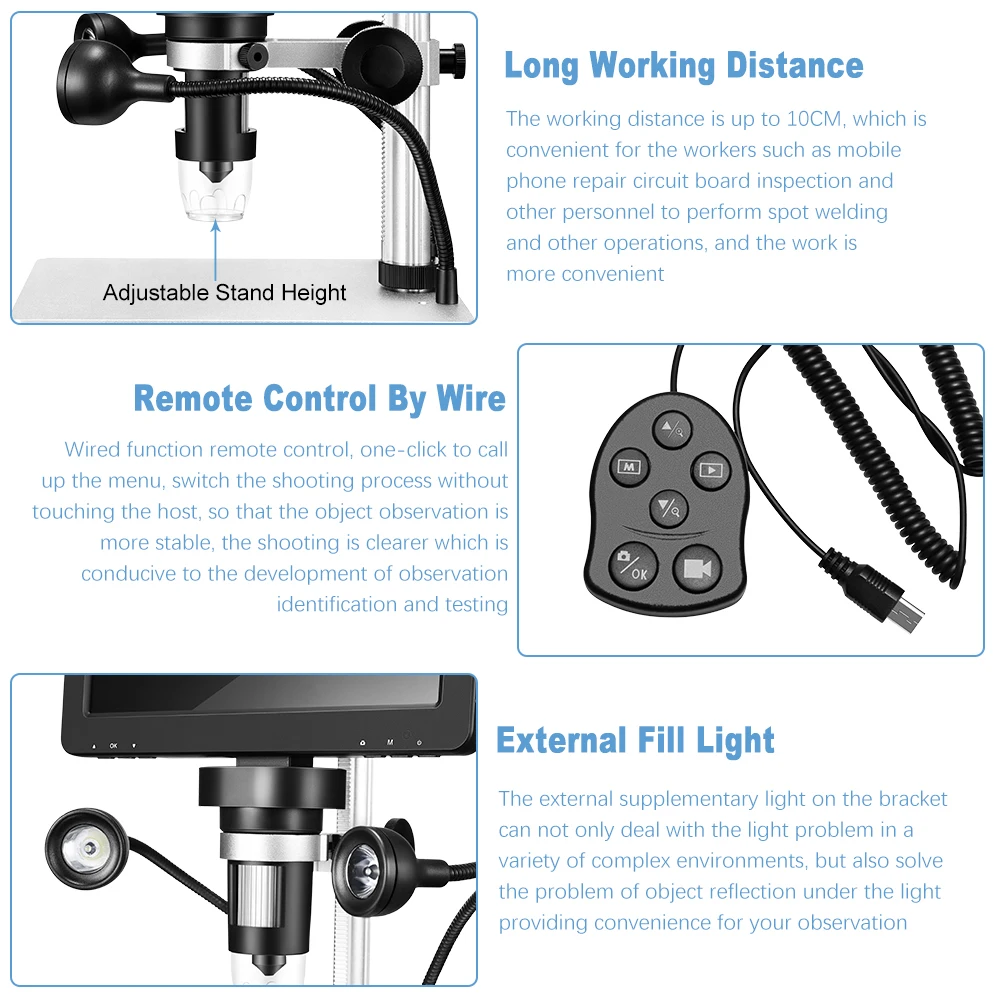 Adjustable Stand Height

Long Working Distance

The working distance is up to 10CM, which is convenient for the workers such as mobile phone repair circuit board inspection and other personnel to perform spot welding and other operations, and the work is more convenient

Remote Control By Wire

Wired function remote control, one-click to call up the menu, switch the shooting process without touching the host, so that the object observation is more stable, the shooting is clearer which is conducive to the development of observation identification and testing

M

OK

OK

M

External Fill Light

The external supplementary light on the bracket can not only deal with the light problem in a variety of complex environments, but also solve the problem of object reflection under the light providing convenience for your observation