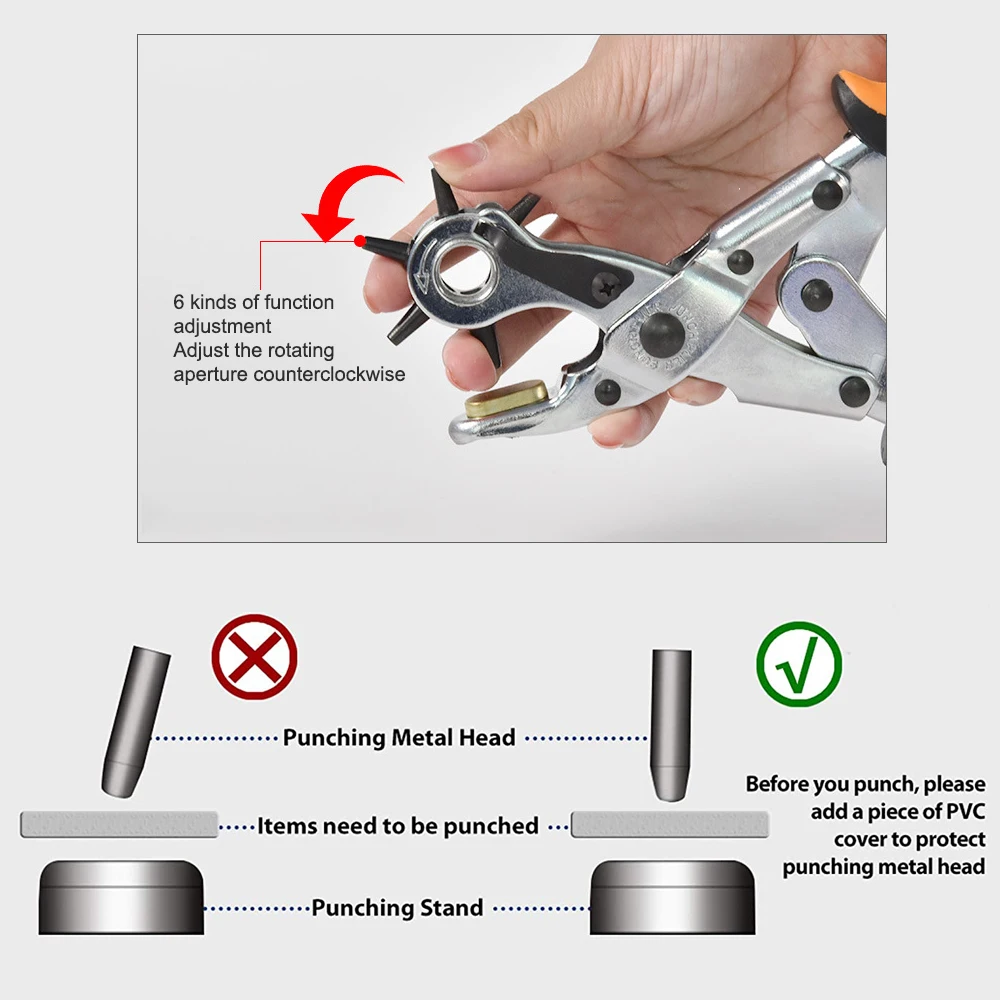 6 kinds of function adjustment
Adjust the rotating aperture counterclockwise

Punching Metal Head

Items need to be punched

Punching Stand

Before you punch, please add a piece of PVC cover to protect punching metal head