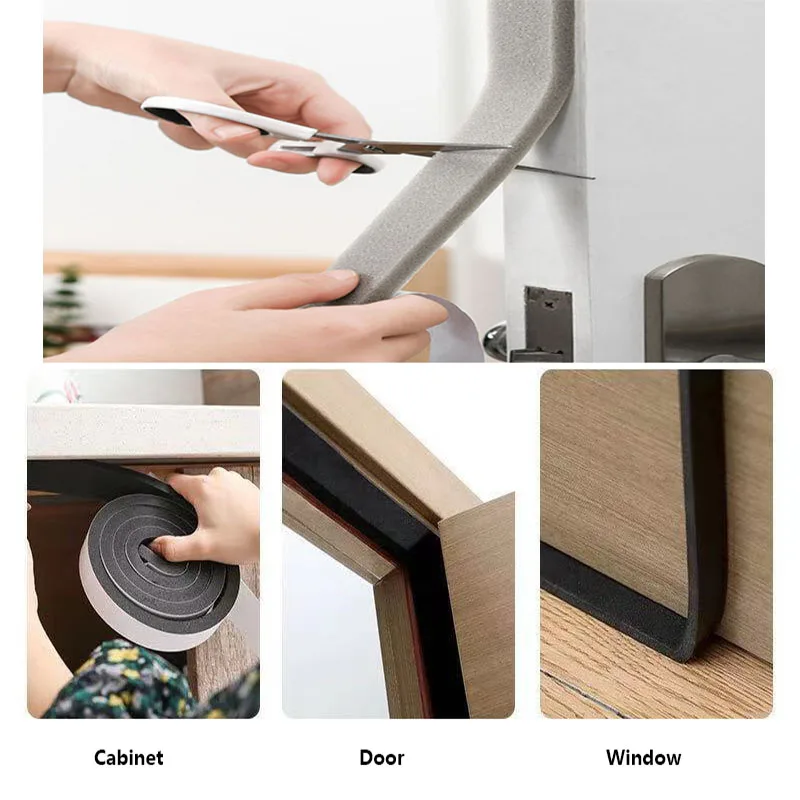 Cabinet

Door

Window