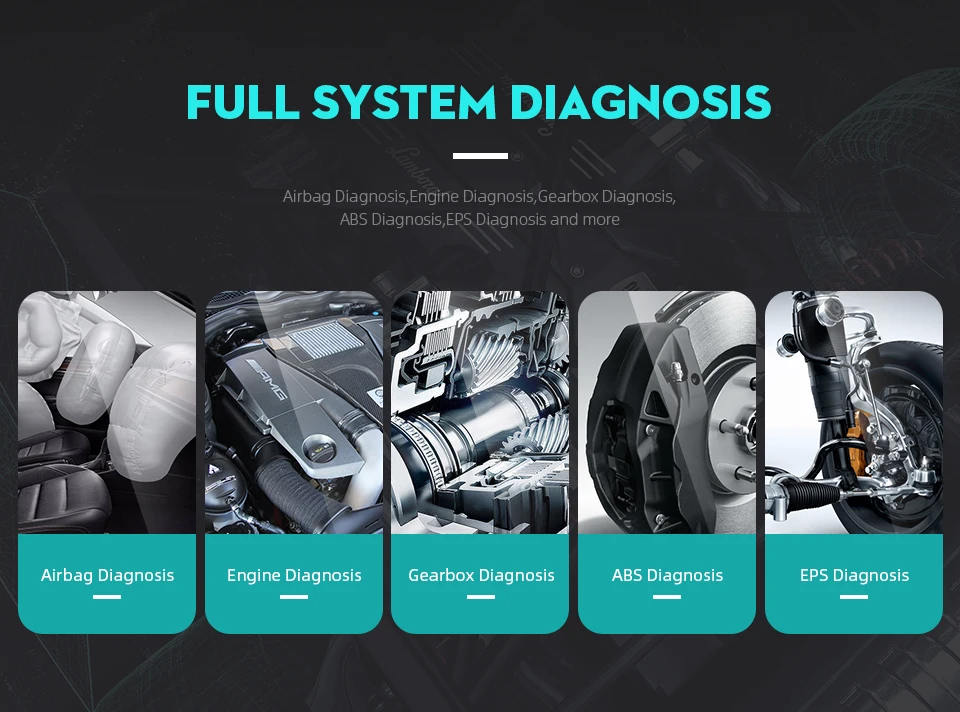 FULL SYSTEM DIAGNOSIS

Airbag Diagnosis,Engine Diagnosis,Gearbox Diagnosis, ABS Diagnosis,EPS Diagnosis and more

AMG

Airbag Diagnosis

Engine Diagnosis

Gearbox Diagnosis

ABS Diagnosis

EPS Diagnosis