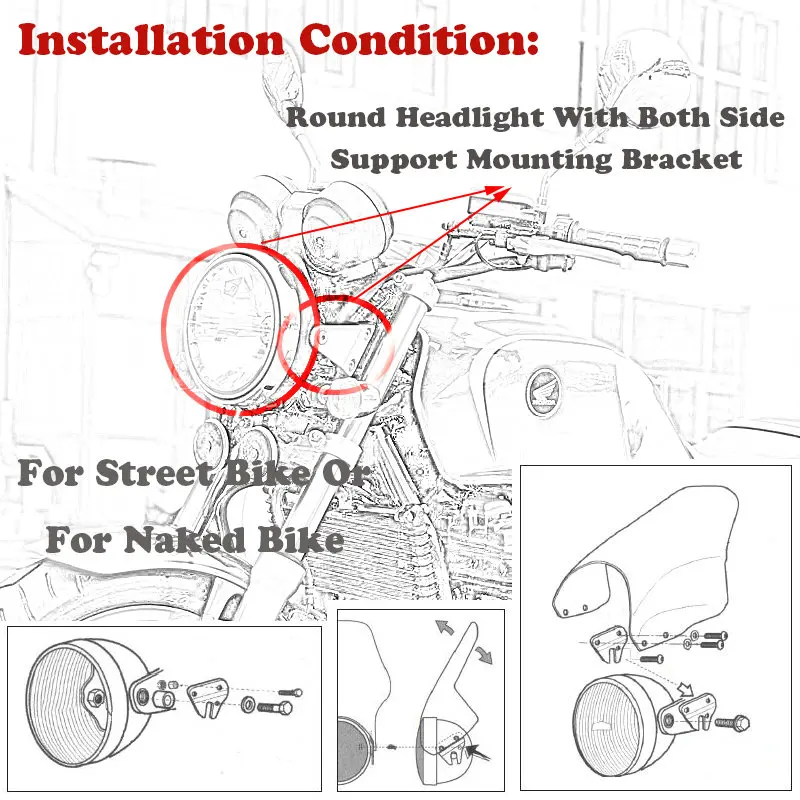 Installation Condition:

Round Headlight With Both Side Support Mounting Bracket

For Street Bike Or

For Naked Bike