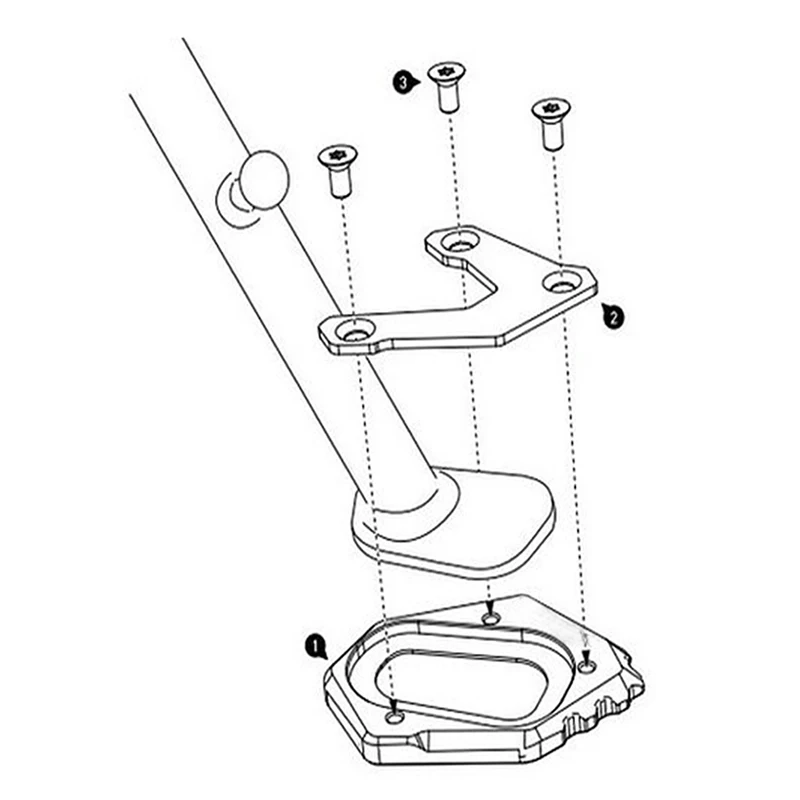 3
2
1