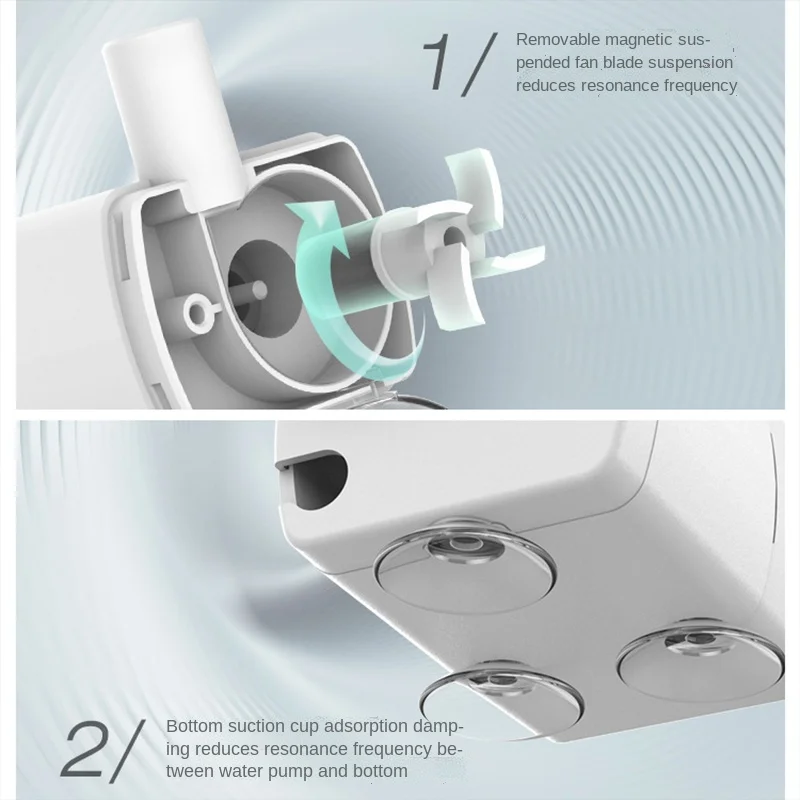 1/ Removable magnetic suspended fan blade suspension reduces resonance frequency

2/ Bottom suction cup adsorption damping reduces resonance frequency between water pump and bottom