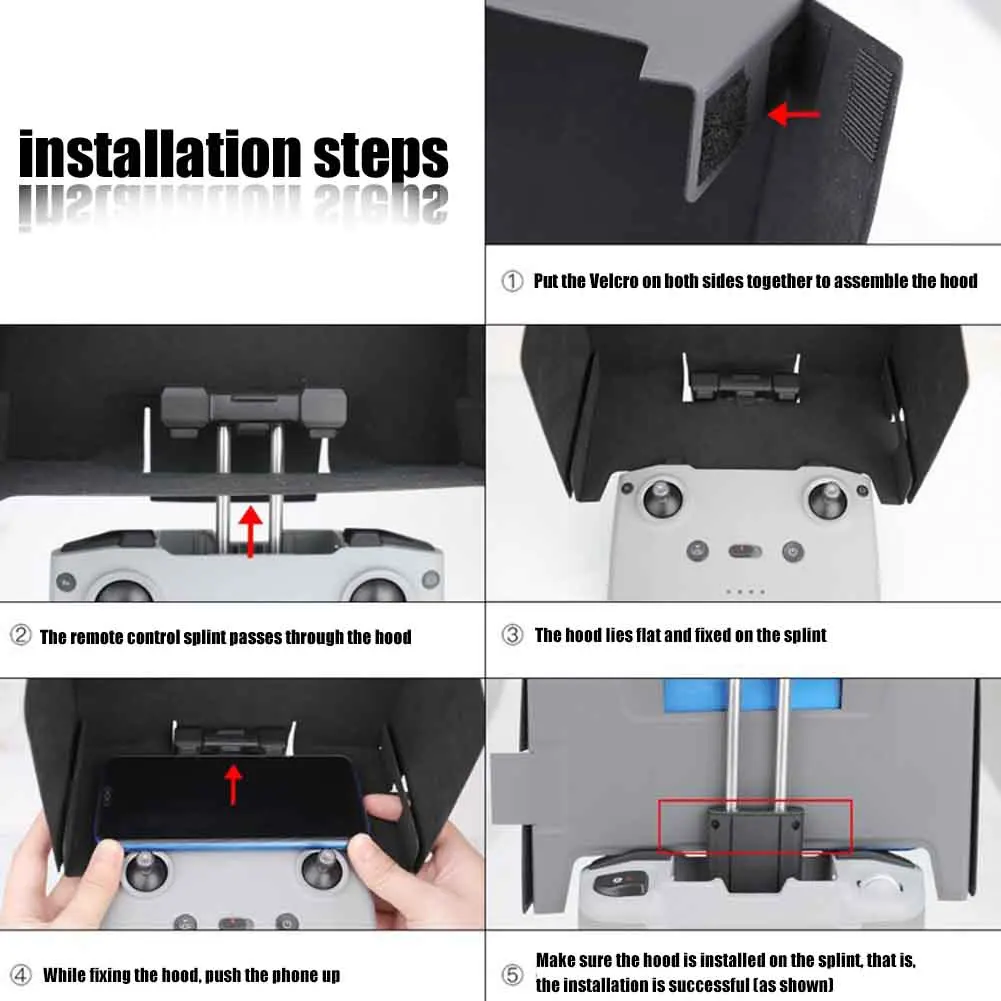 installation steps

① Put the Velcro on both sides together to assemble the hood

② The remote control splint passes through the hood

③ The hood lies flat and fixed on the splint

④ While fixing the hood, push the phone up

⑤ Make sure the hood is installed on the splint, that is, the installation is successful (as shown)