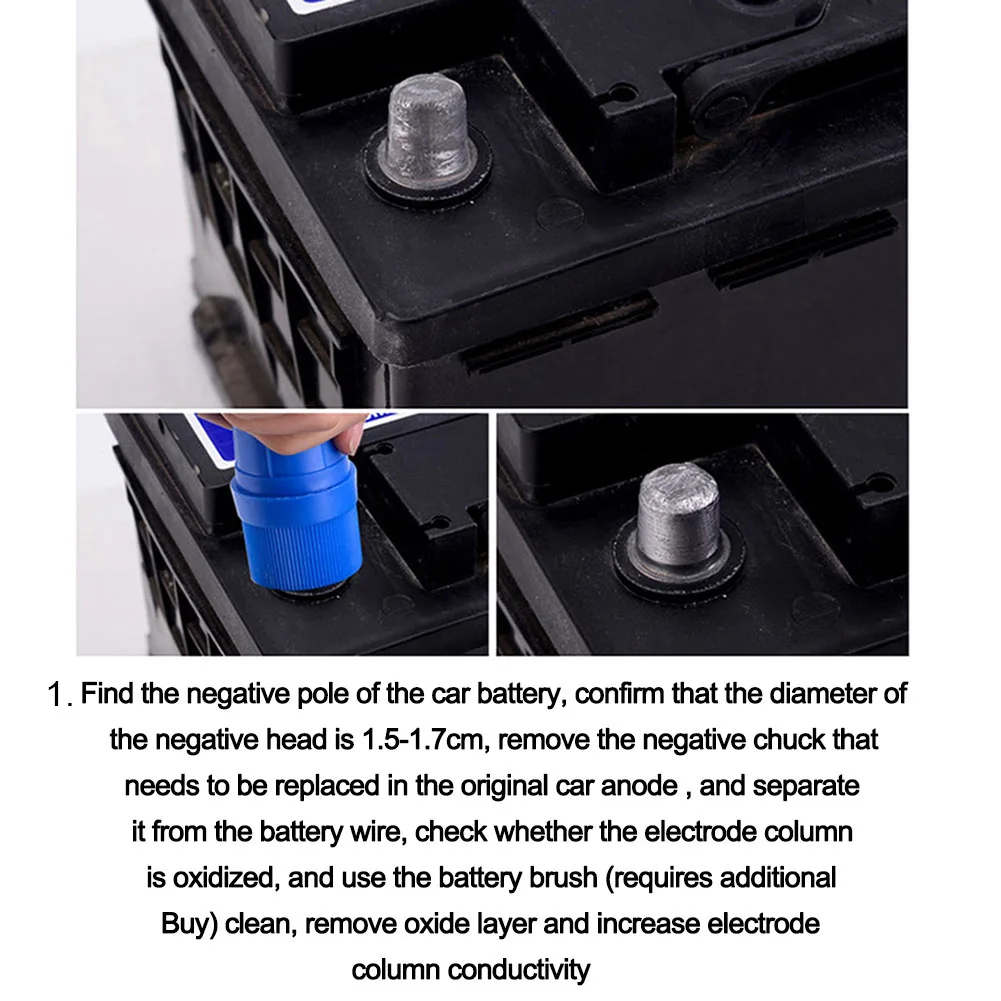 1. Find the negative pole of the car battery, confirm that the diameter of the negative head is 1.5-1.7cm, remove the negative chuck that needs to be replaced in the original car anode , and separate it from the battery wire, check whether the electrode column is oxidized, and use the battery brush (requires additional Buy) clean, remove oxide layer and increase electrode column conductivity